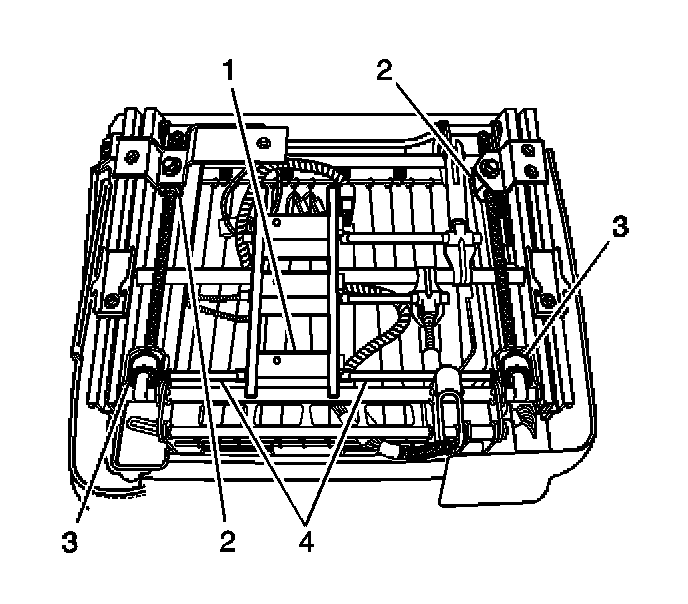 1
2
3
3
2
4