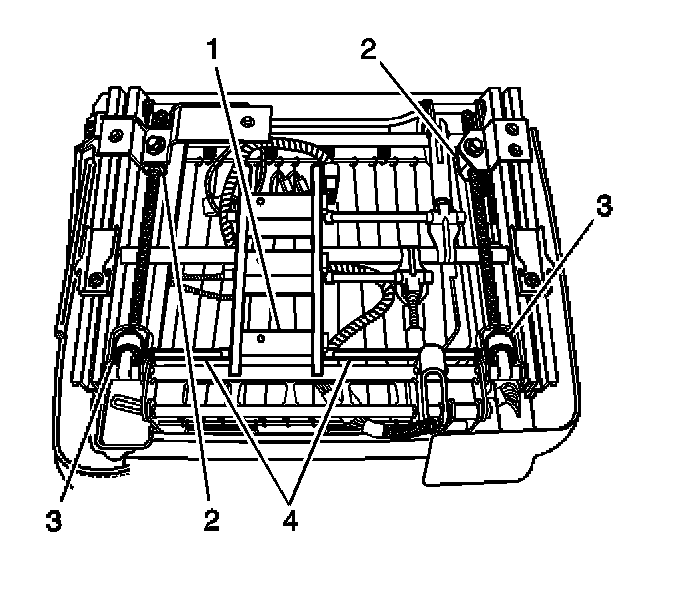 1
2
3
3
2
4