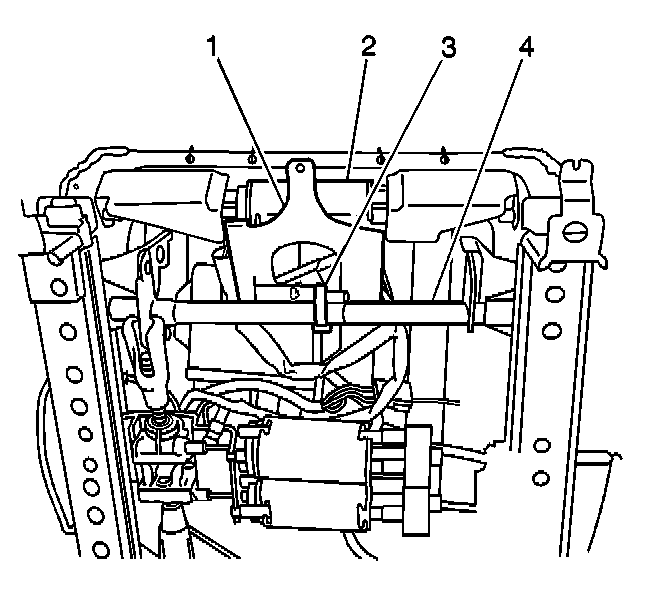 1
2
3
4