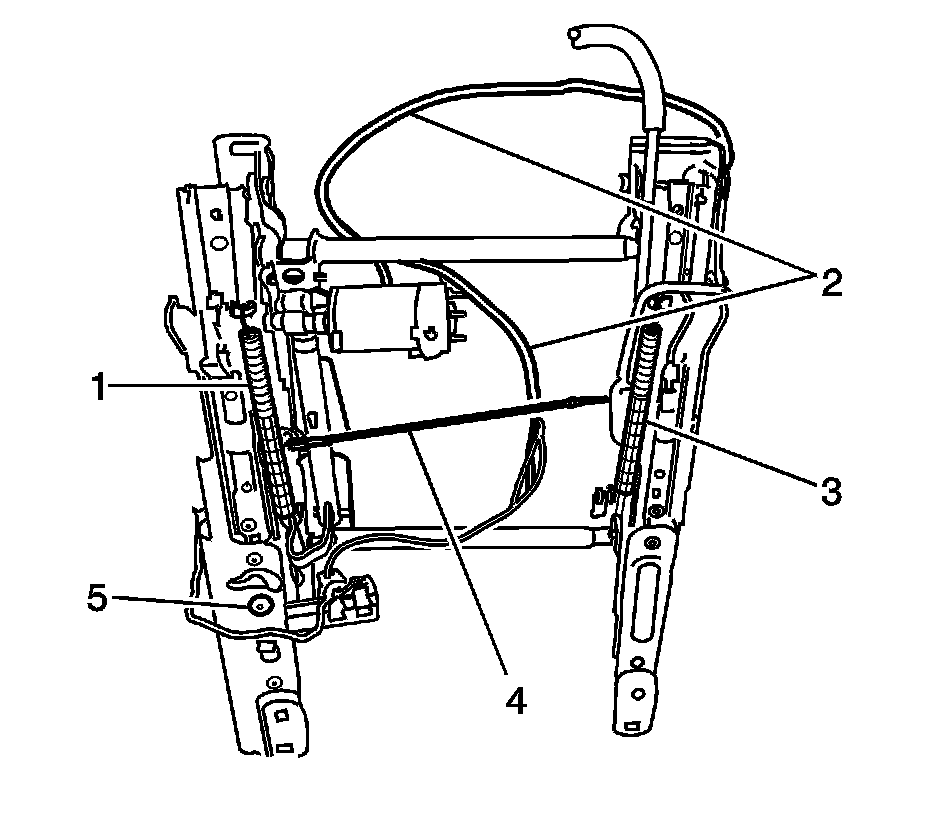 2
1
3
5
4