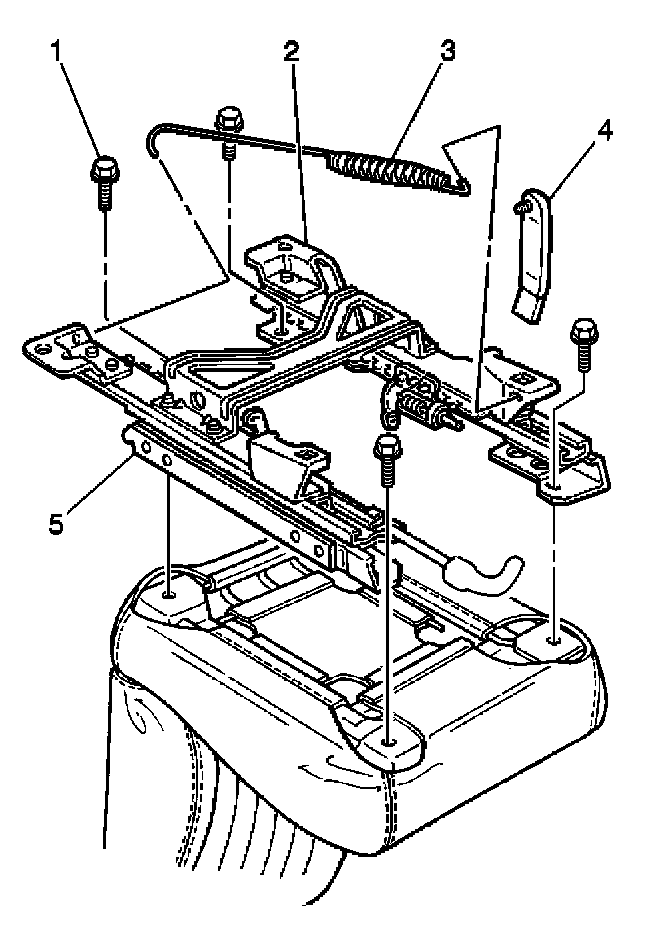 1
2
3
4
5