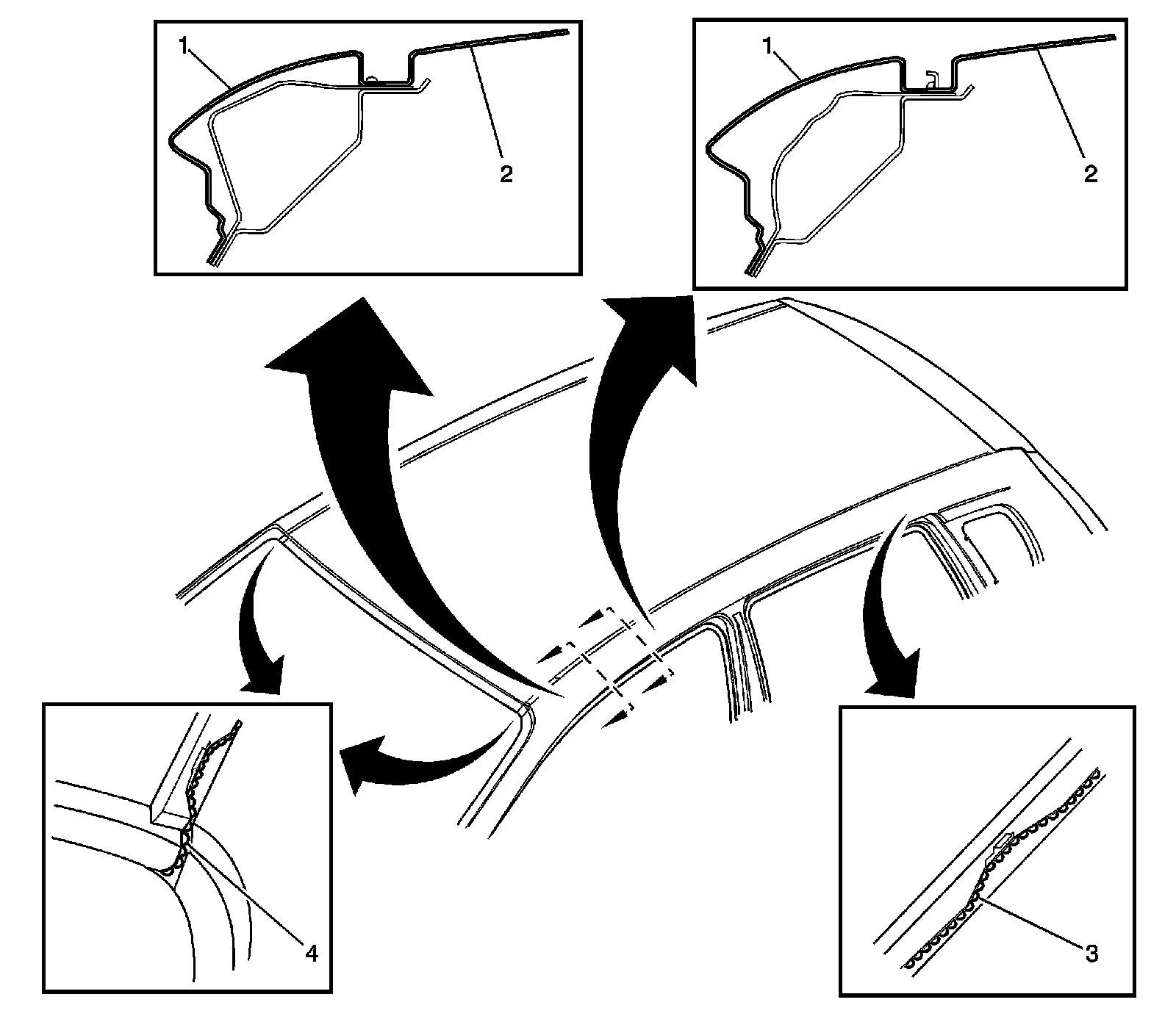 1
2
1
2
4
3