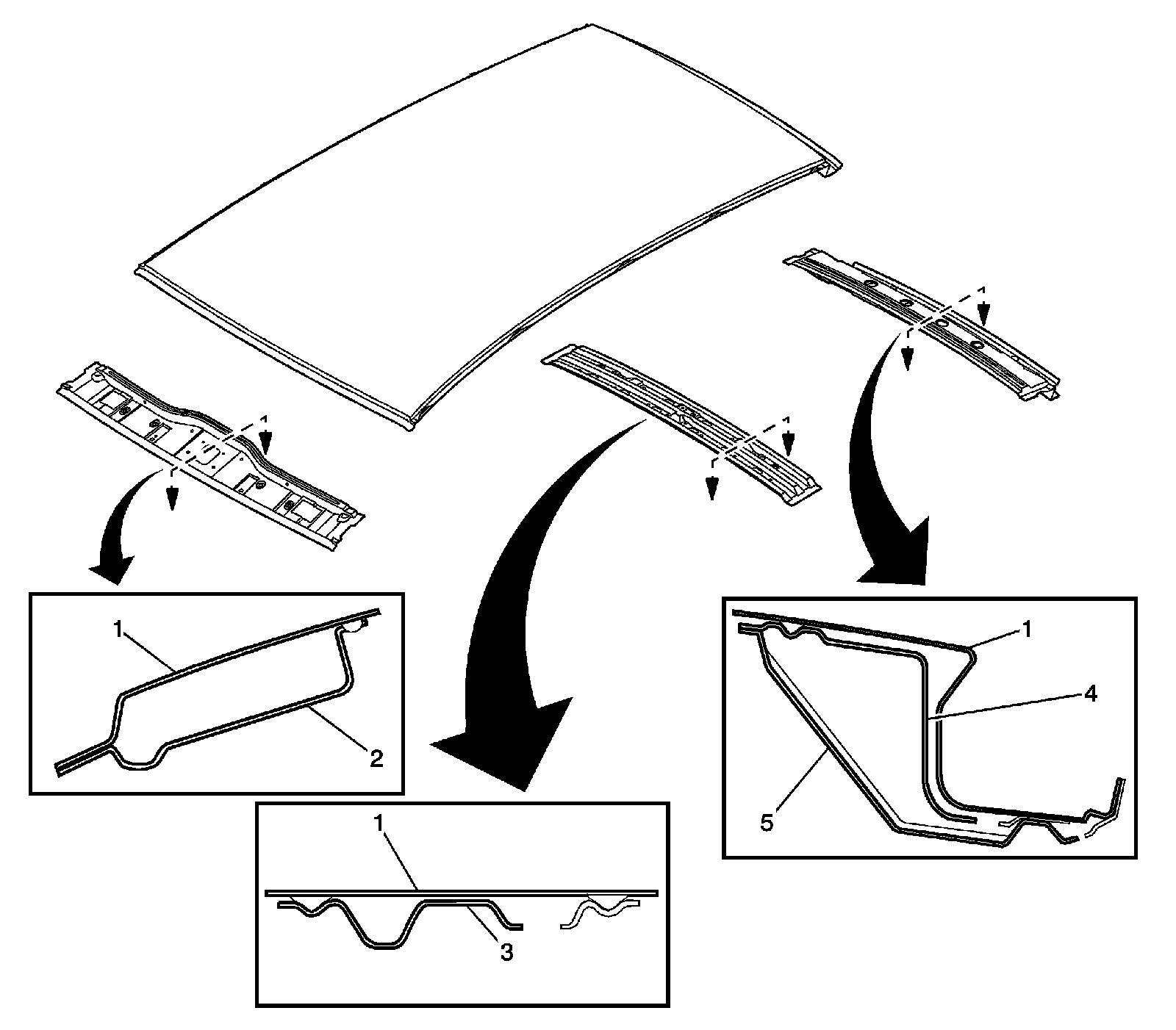 1
2
1
3
1
4
5