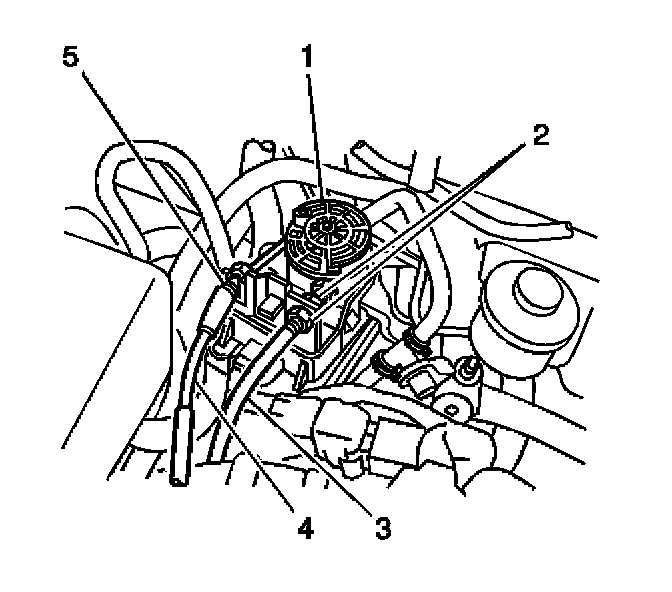 5
1
2
4
3