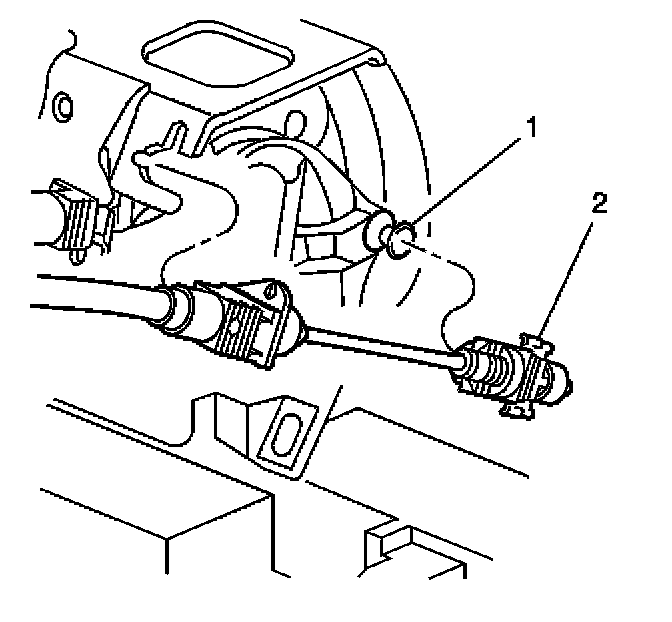 1
2