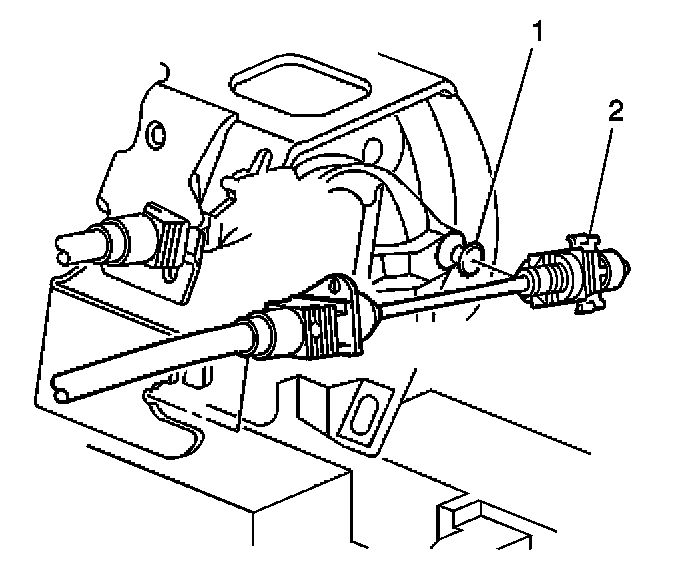 1
2