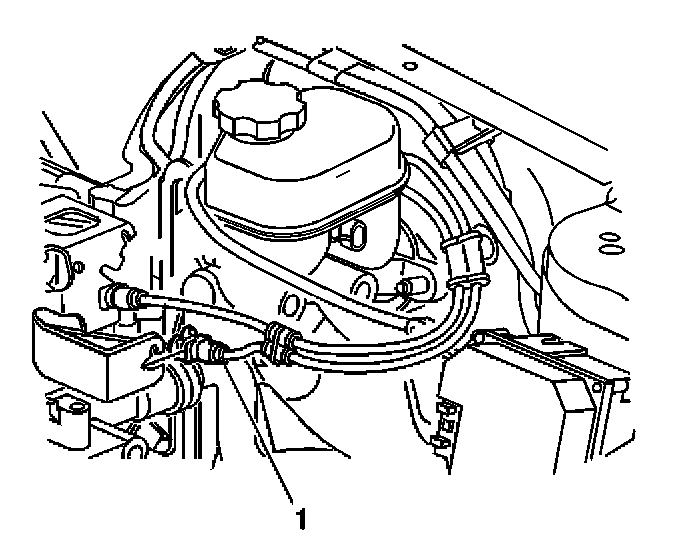 1