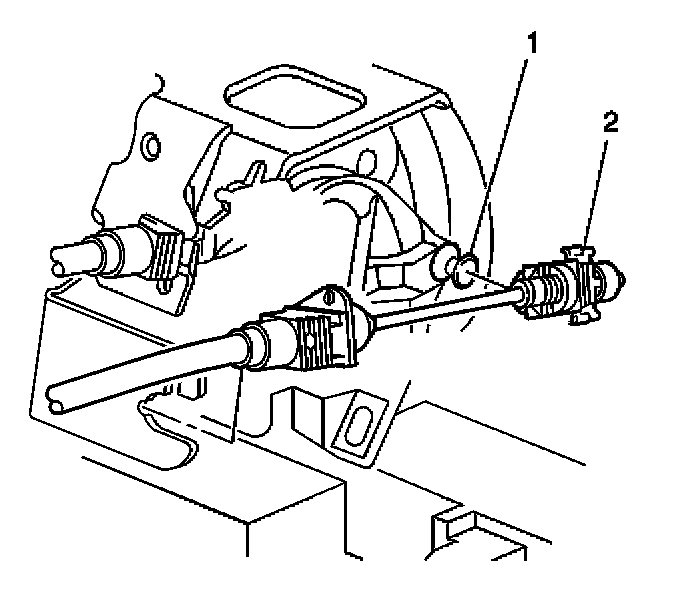 1
2