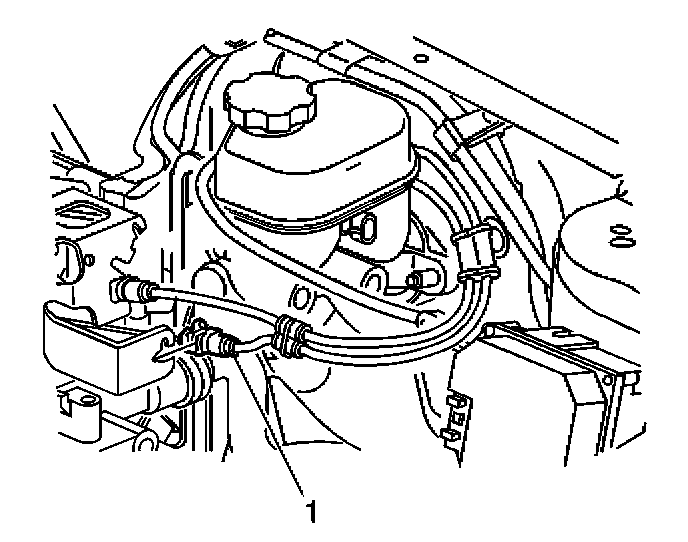 1