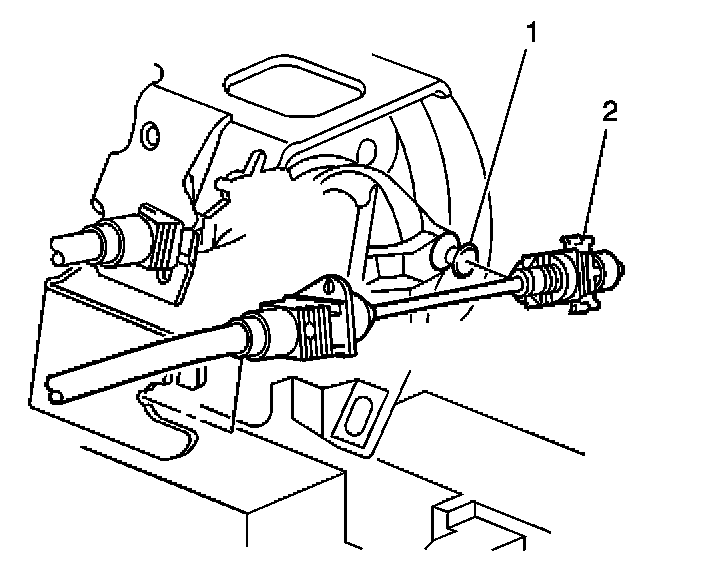 1
2