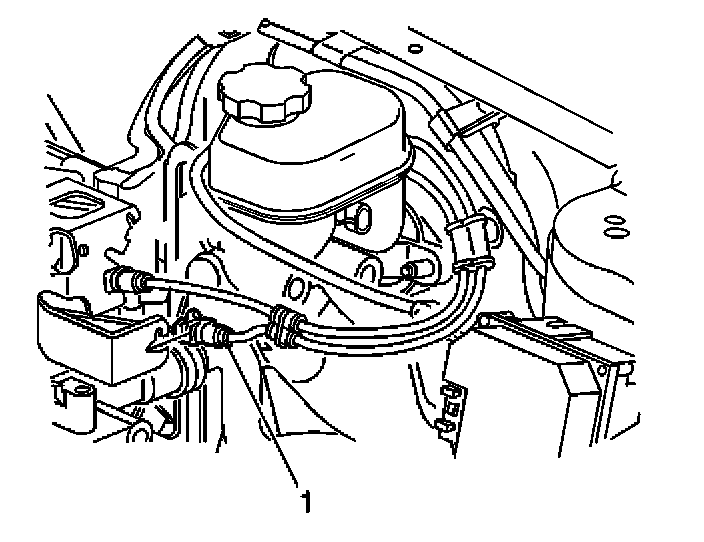 1