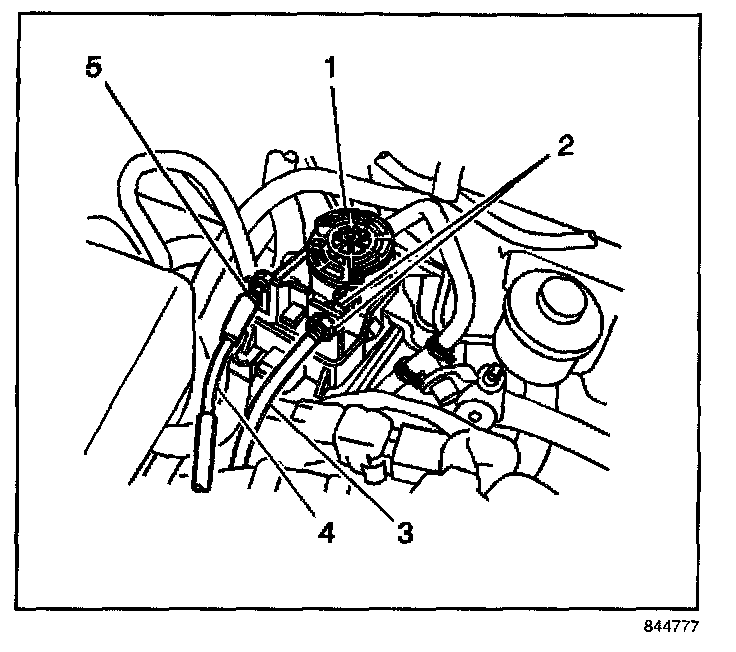 5
1
2
4
3
844777