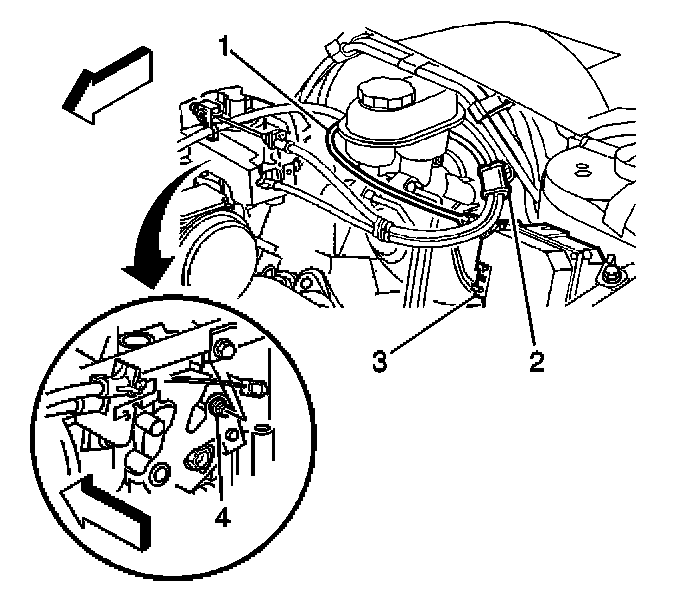 1
3
2
4