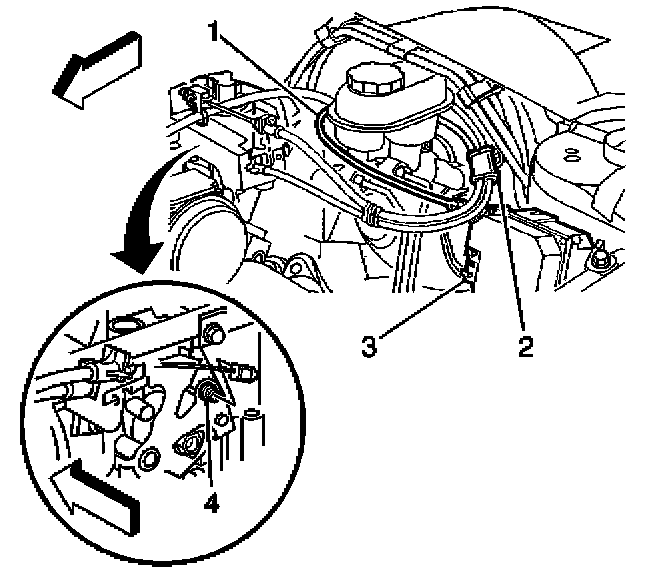 1
3
2
4