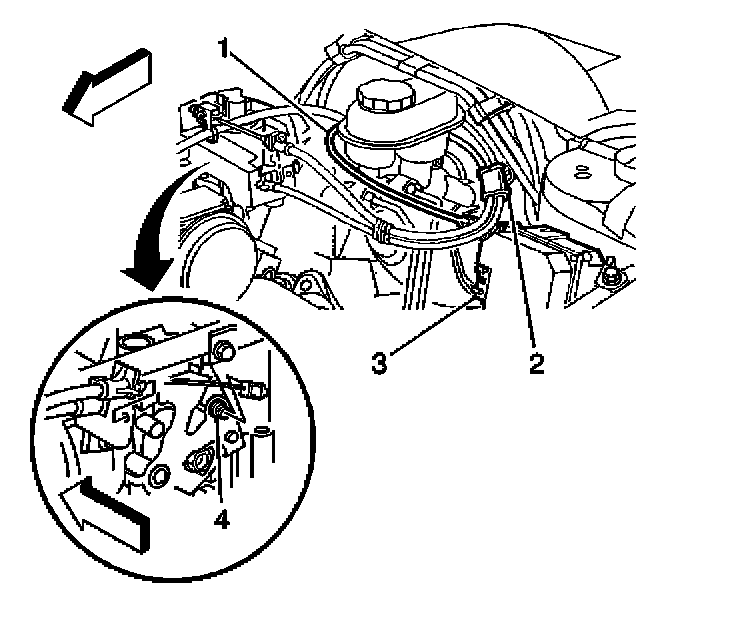 1
3
2
4