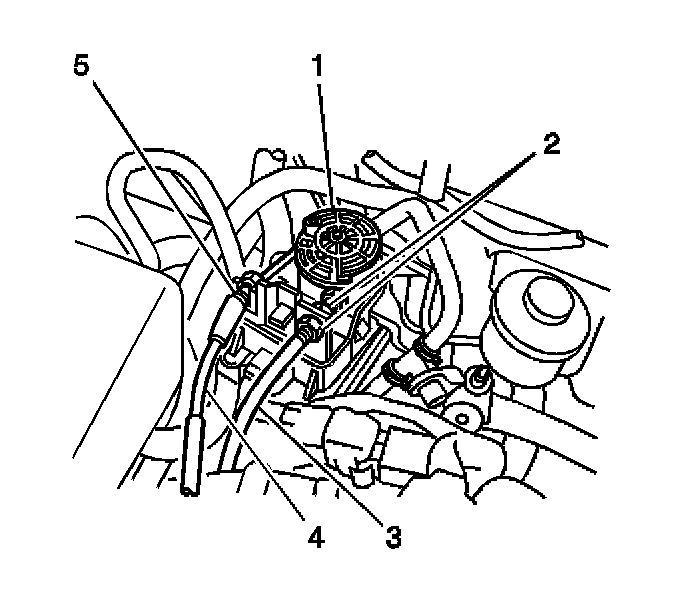 5
1
2
4
3