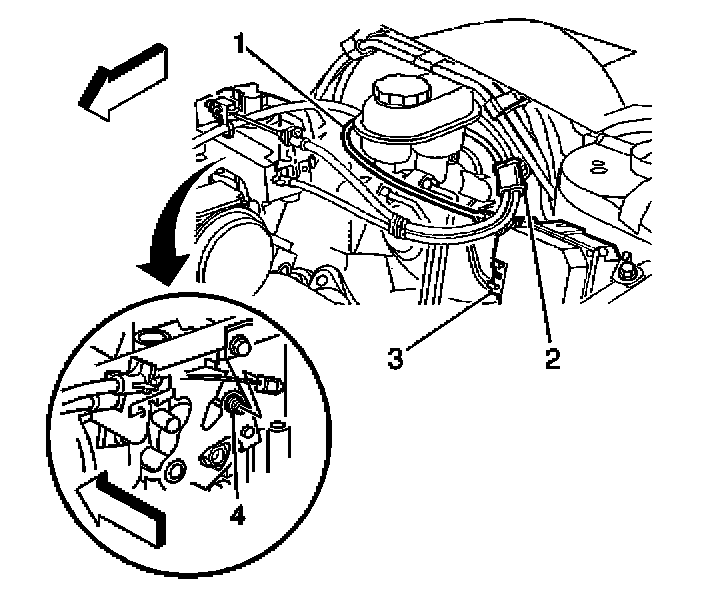 1
3
2
4