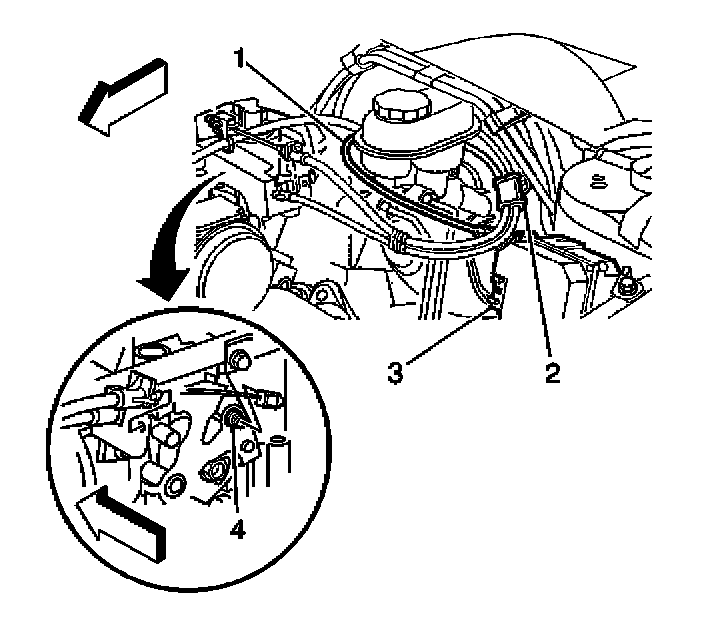 1
3
2
4