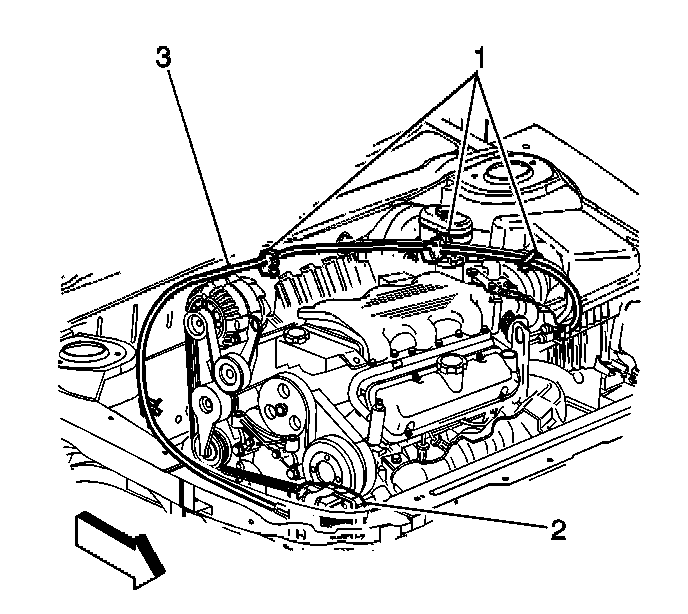 3
1
2