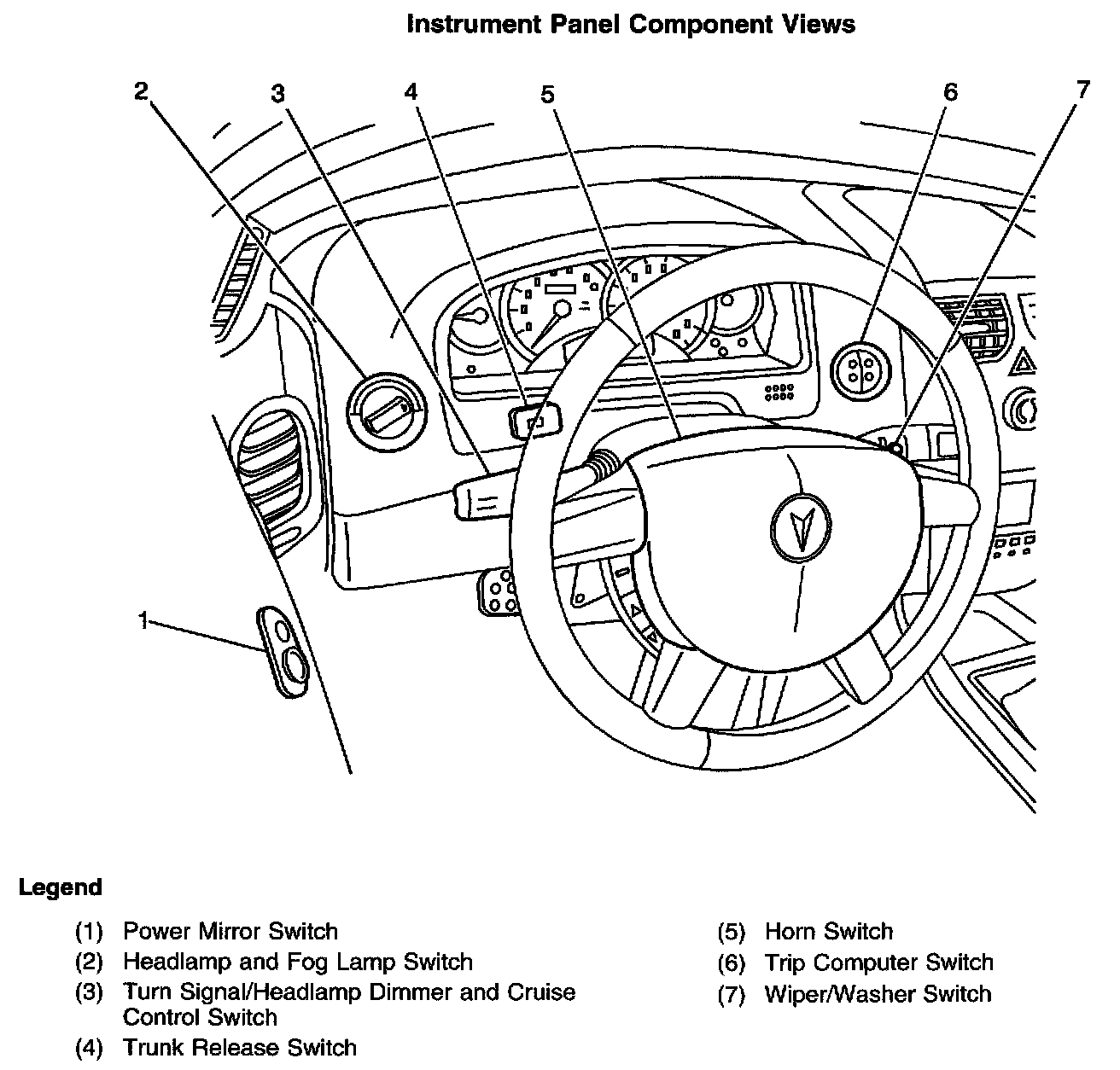 Instrument Panel Component Views

2 3 4 5 6 7

1

Legend

(1) Power Mirror Switch
(2) Headlamp and Fog Lamp Switch
(3) Turn Signal/Headlamp Dimmer and Cruise Control Switch
(4) Trunk Release Switch

(5) Horn Switch
(6) Trip Computer Switch
(7) Wiper/Washer Switch