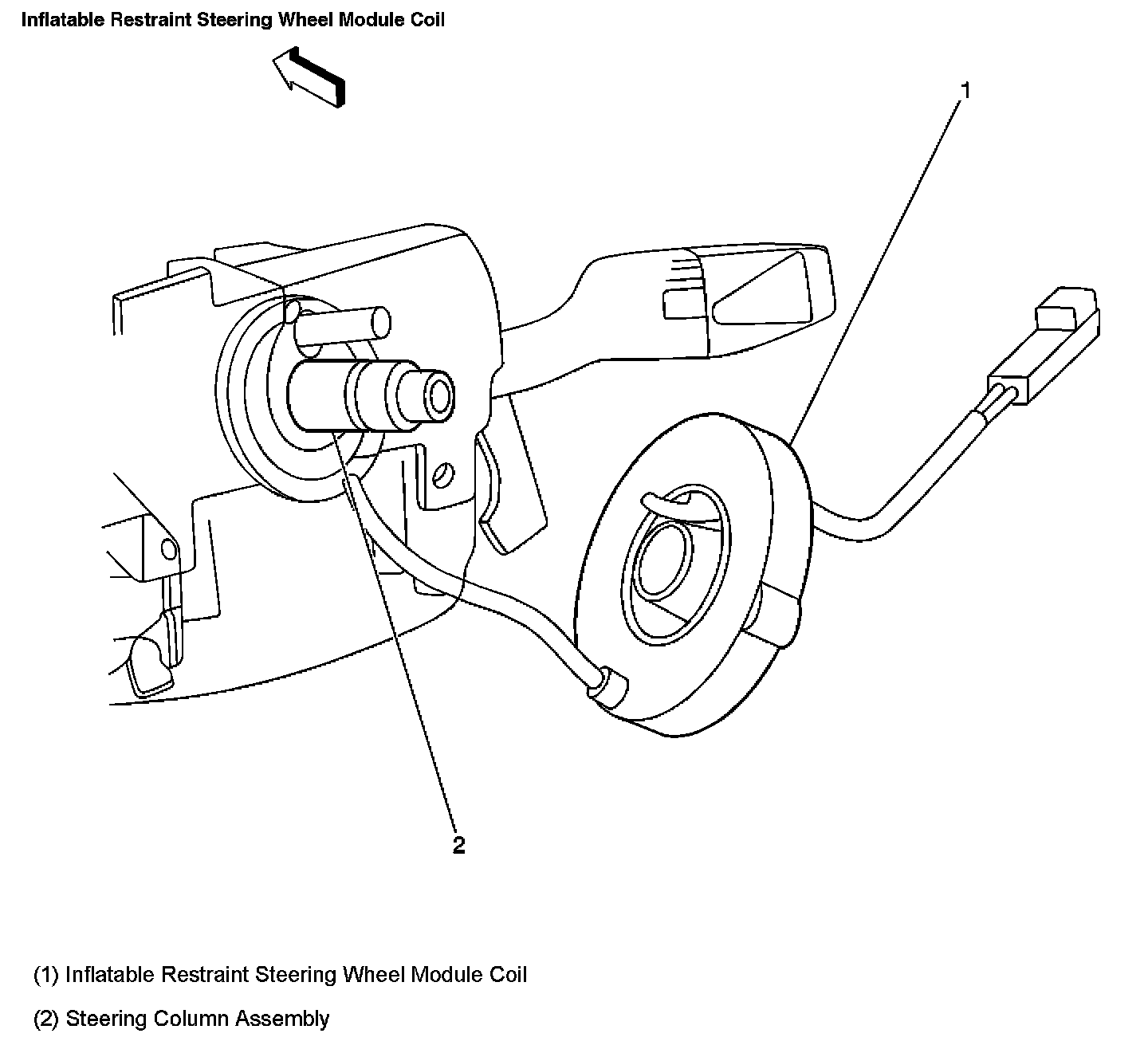 Inflatable Restraint Steering Wheel Module Coil

1

2

(1) Inflatable Restraint Steering Wheel Module Coil

(2) Steering Column Assembly