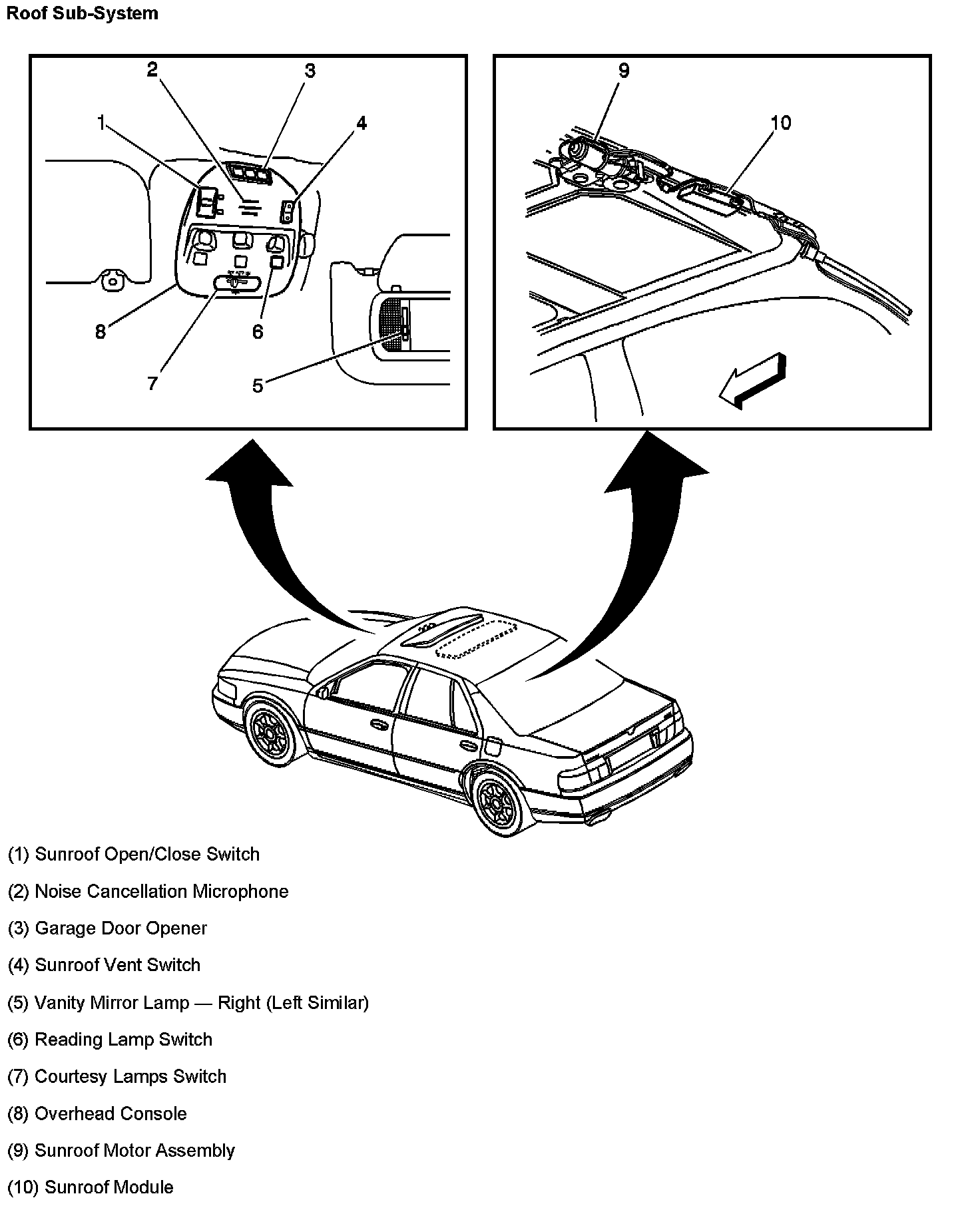 Roof Sub-System

2
3
1
4
8
6
7
5

9
10

(1) Sunroof Open/Close Switch

(2) Noise Cancellation Microphone

(3) Garage Door Opener

(4) Sunroof Vent Switch

(5) Vanity Mirror Lamp — Right (Left Similar)

(6) Reading Lamp Switch

(7) Courtesy Lamps Switch

(8) Overhead Console

(9) Sunroof Motor Assembly

(10) Sunroof Module