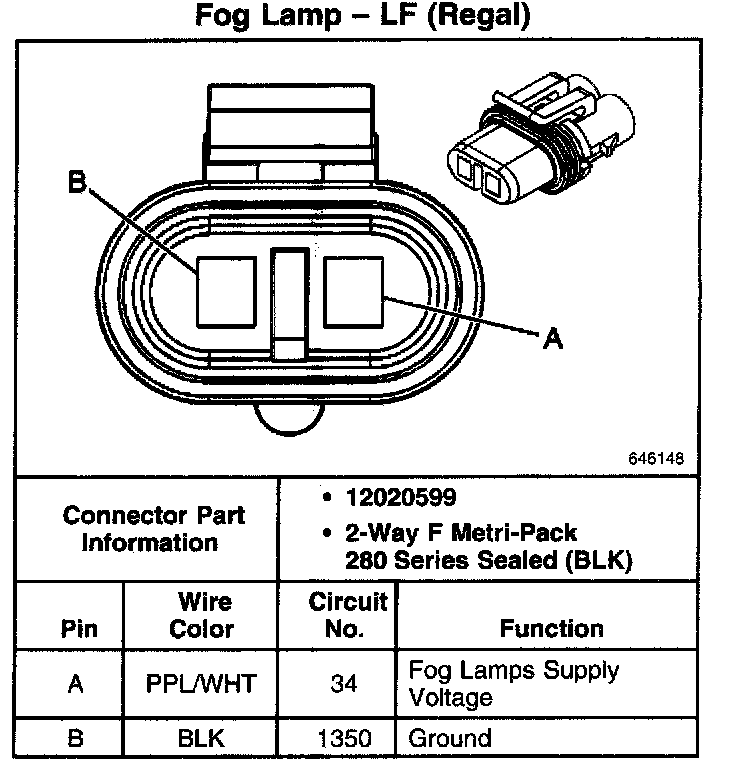 Fog Lamp – LF (Regal)

B

A

646148

Connector Part Information

• 12020599
• 2-Way F Metri-Pack 280 Series Sealed (BLK)

| Pin | Wire Color | Circuit No. | Function |
|---|---|---|---|
| A | PPL/WHT | 34 | Fog Lamps Supply Voltage |
| B | BLK | 1350 | Ground |