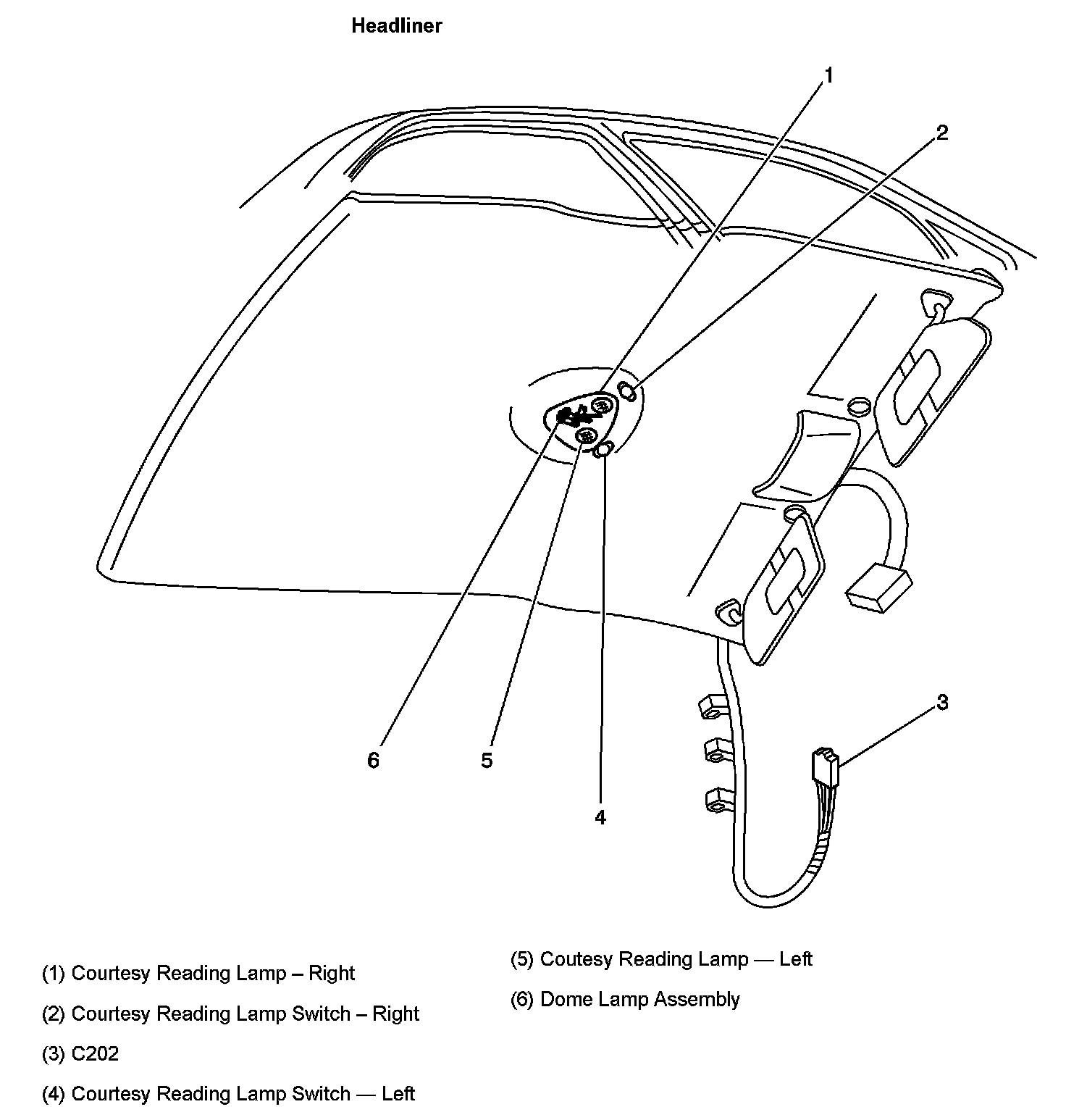 Headliner

1

2

3

6

5

4

(1) Courtesy Reading Lamp – Right

(2) Courtesy Reading Lamp Switch – Right

(3) C202

(4) Courtesy Reading Lamp Switch — Left

(5) Coutesy Reading Lamp — Left

(6) Dome Lamp Assembly