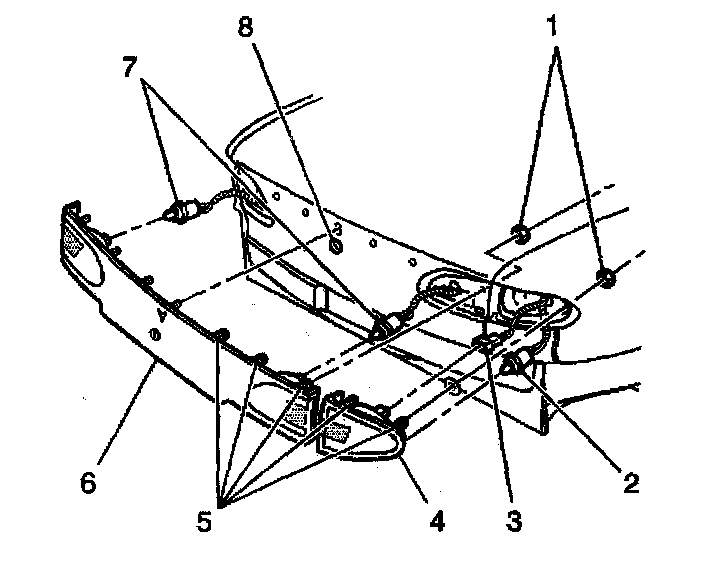 8
1
7
6
5
4
3
2