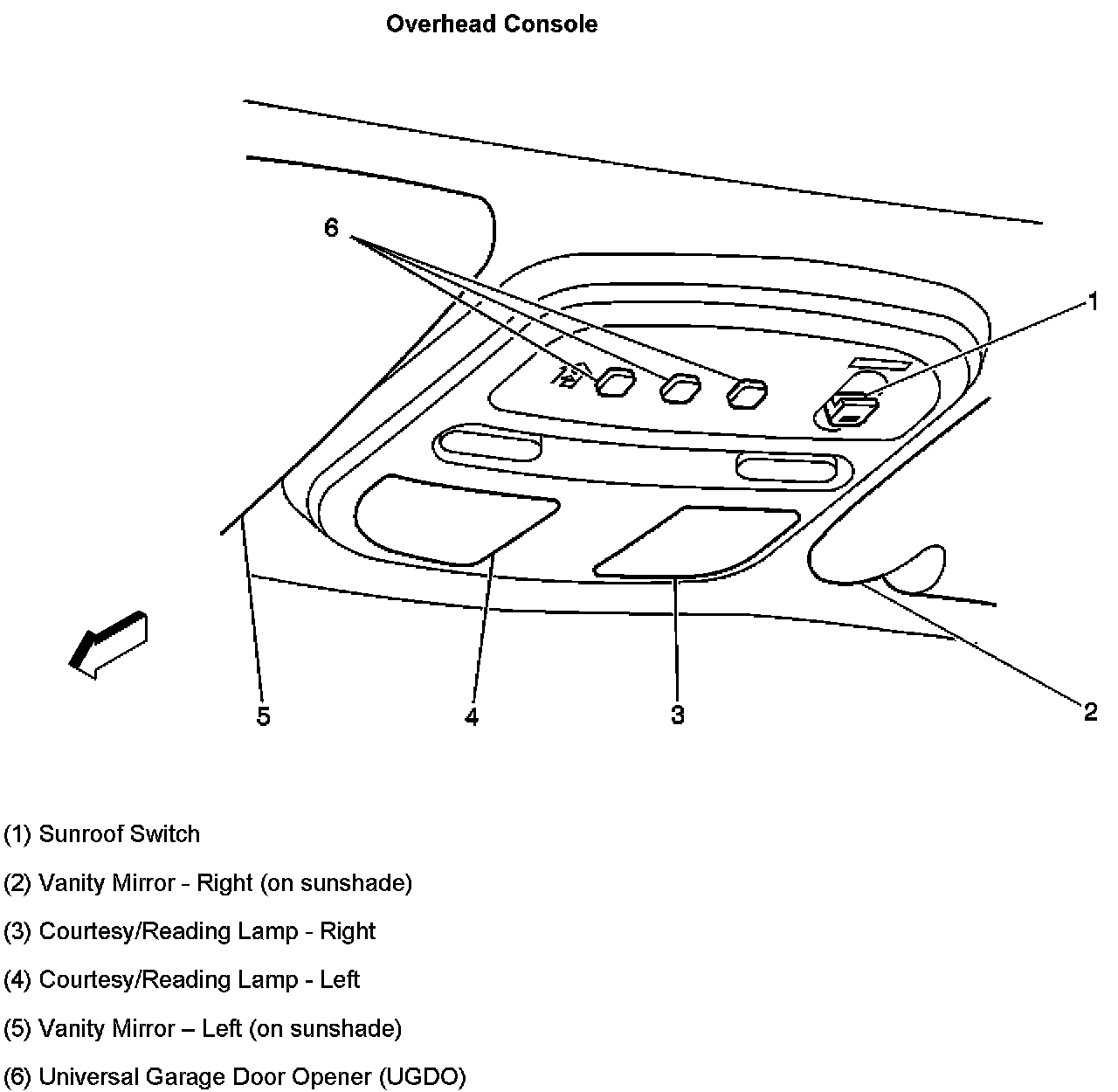 Overhead Console

6

1

5

4

3

2

(1) Sunroof Switch

(2) Vanity Mirror - Right (on sunshade)

(3) Courtesy/Reading Lamp - Right

(4) Courtesy/Reading Lamp - Left

(5) Vanity Mirror – Left (on sunshade)

(6) Universal Garage Door Opener (UGDO)