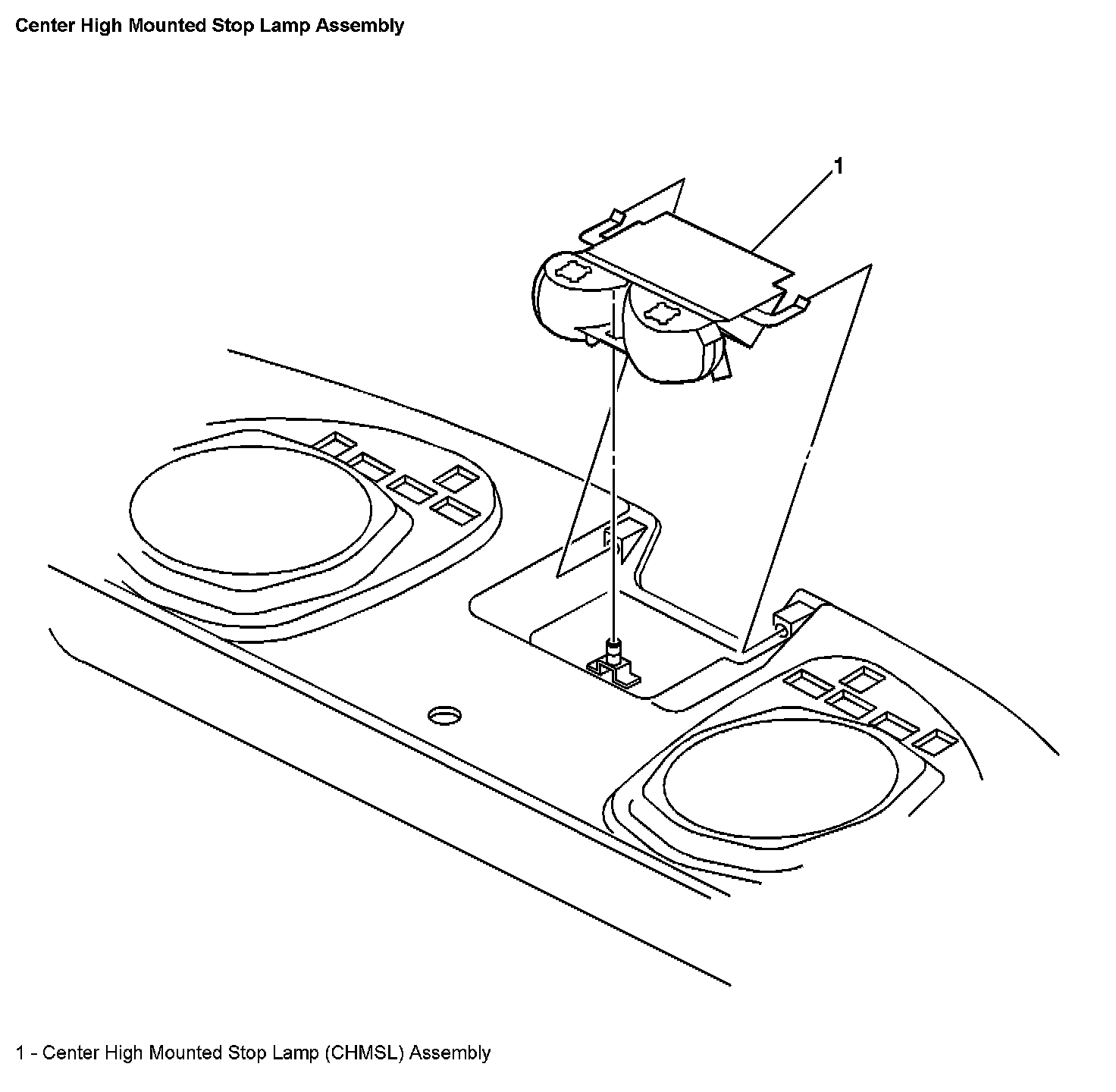 Center High Mounted Stop Lamp Assembly

1

1 - Center High Mounted Stop Lamp (CHMSL) Assembly