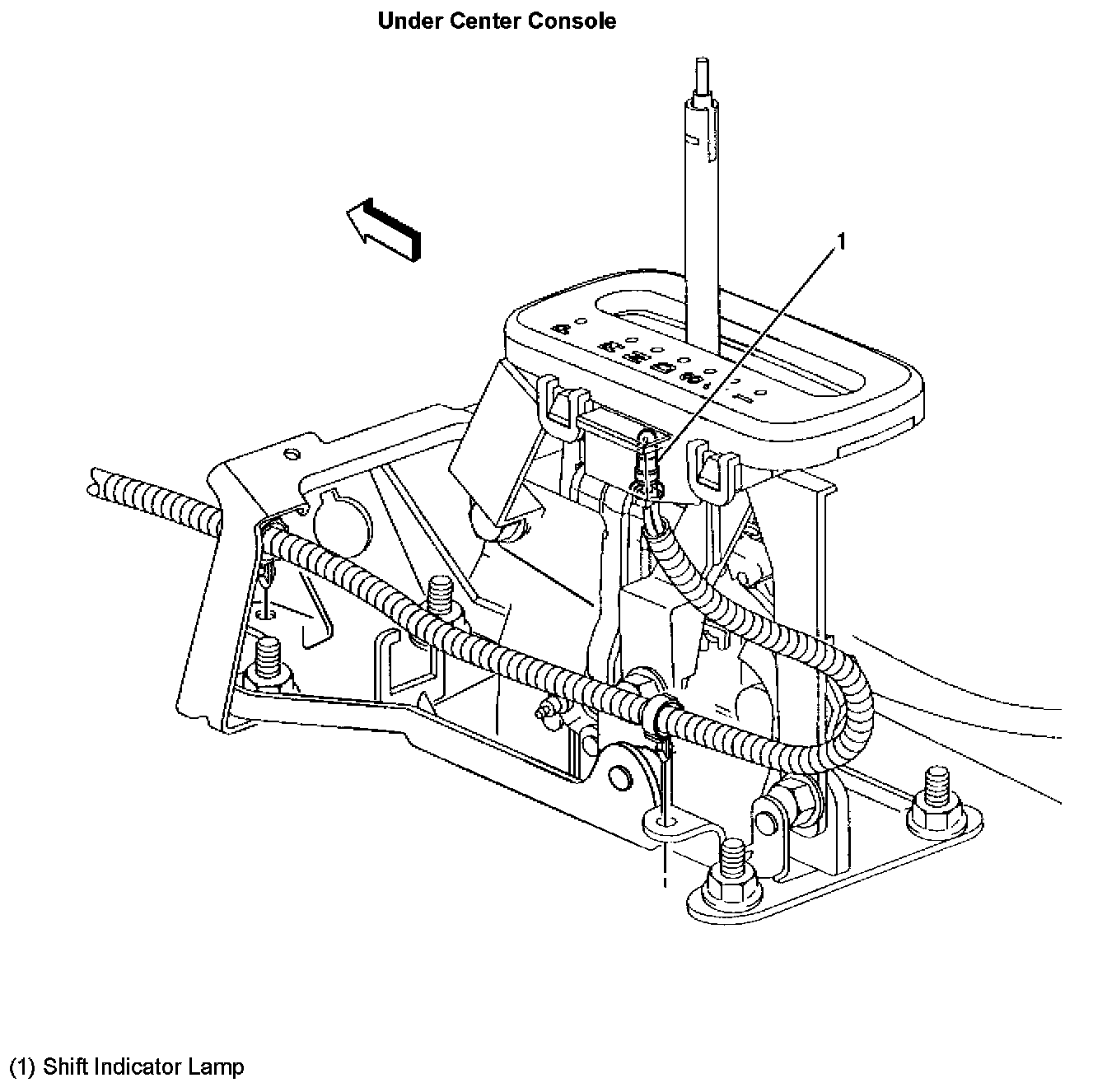 Under Center Console

1

(1) Shift Indicator Lamp