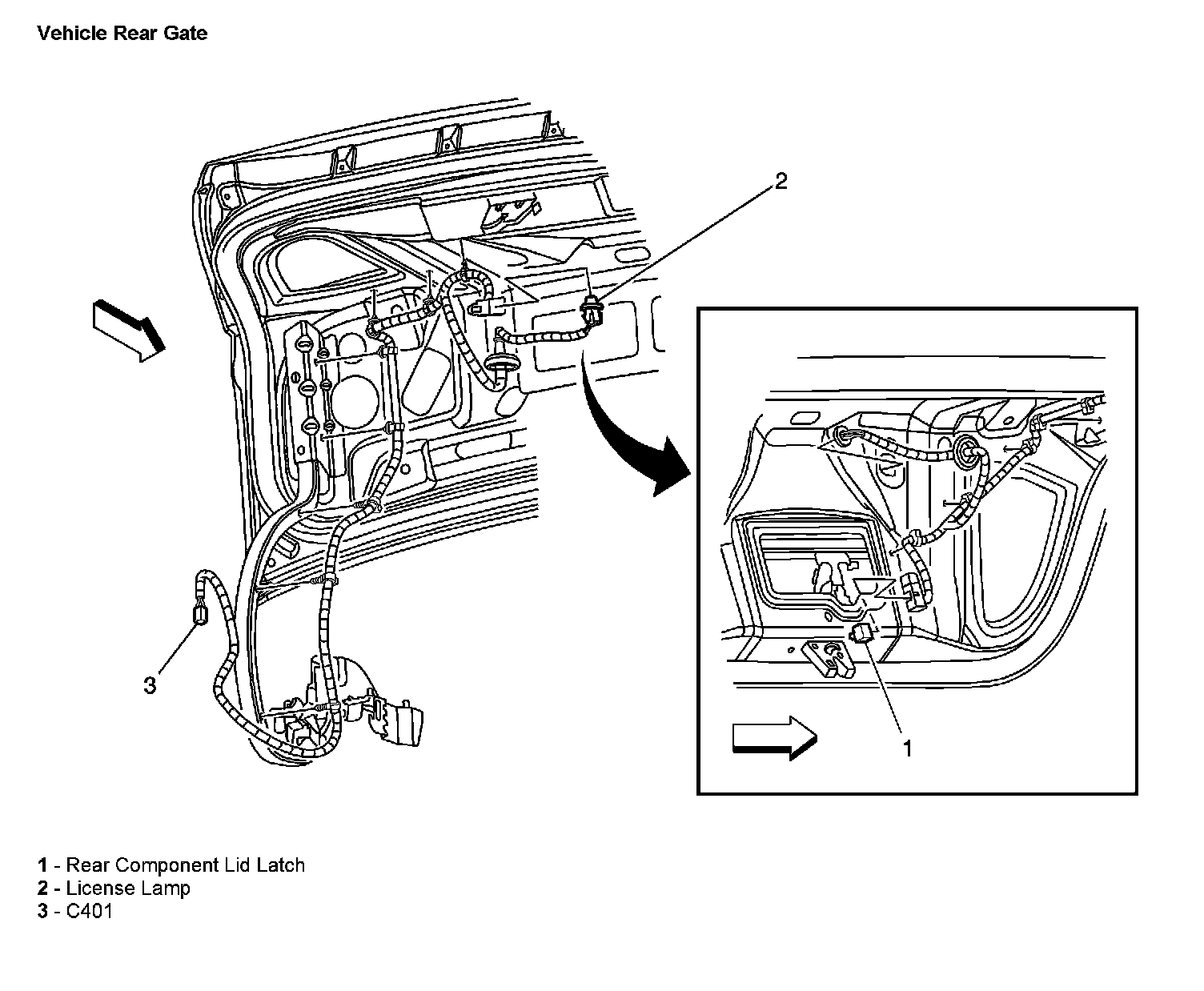 Vehicle Rear Gate

2

3

1

1 - Rear Component Lid Latch
2 - License Lamp
3 - C401