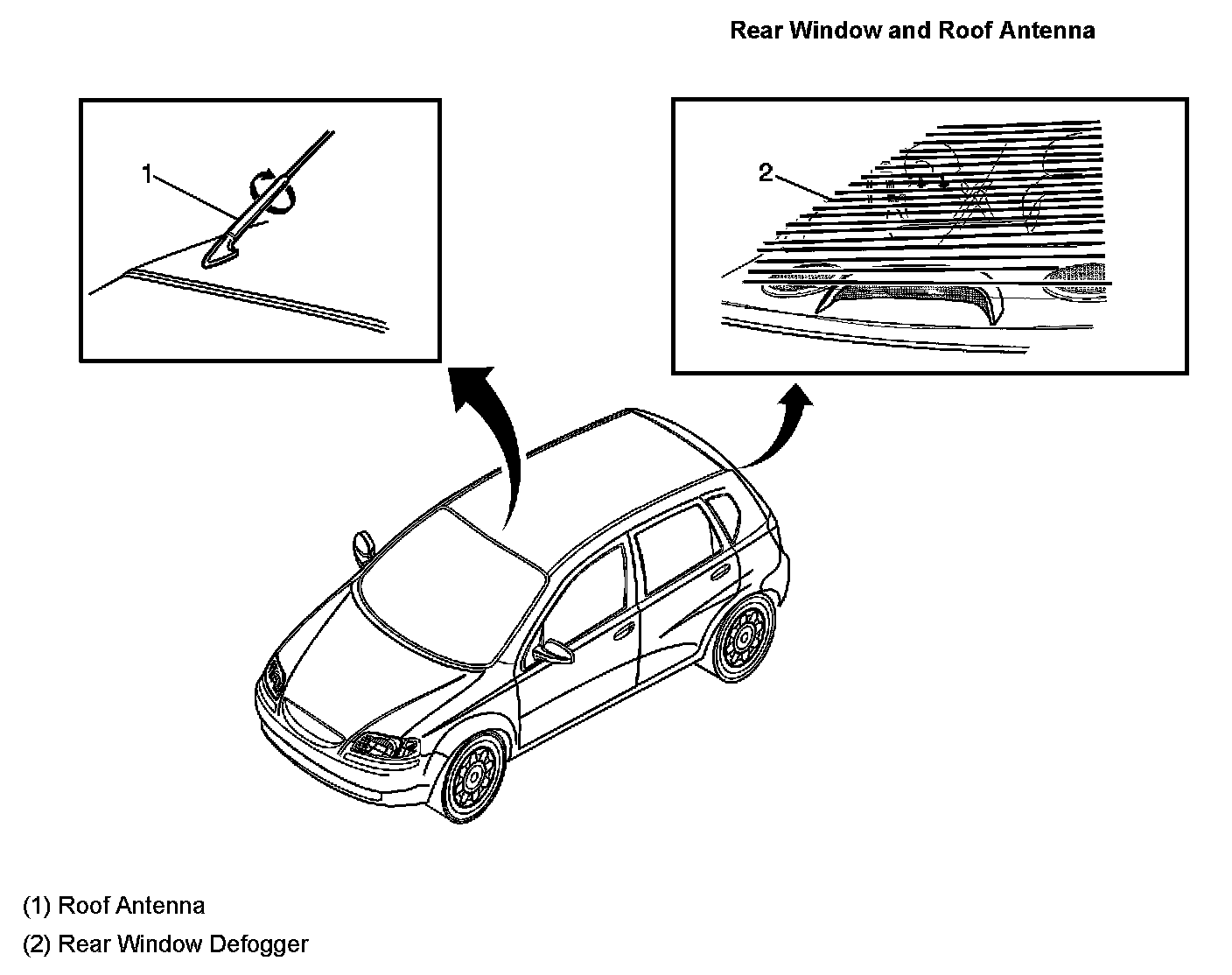 Rear Window and Roof Antenna

1

2

(1) Roof Antenna

(2) Rear Window Defogger