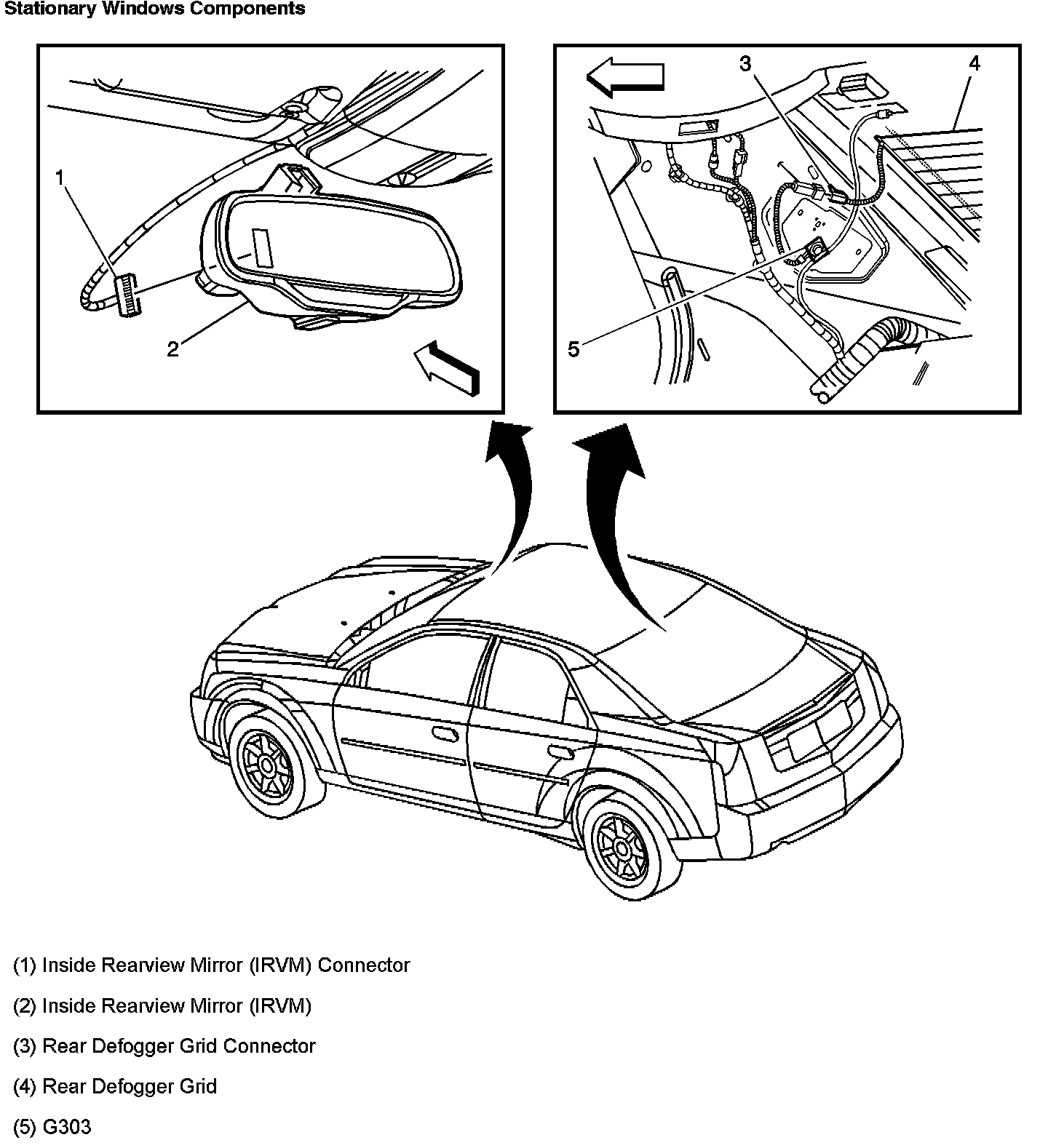 Stationary Windows Components

1
2

3
4
5

(1) Inside Rearview Mirror (IRVM) Connector

(2) Inside Rearview Mirror (IRVM)

(3) Rear Defogger Grid Connector

(4) Rear Defogger Grid

(5) G303