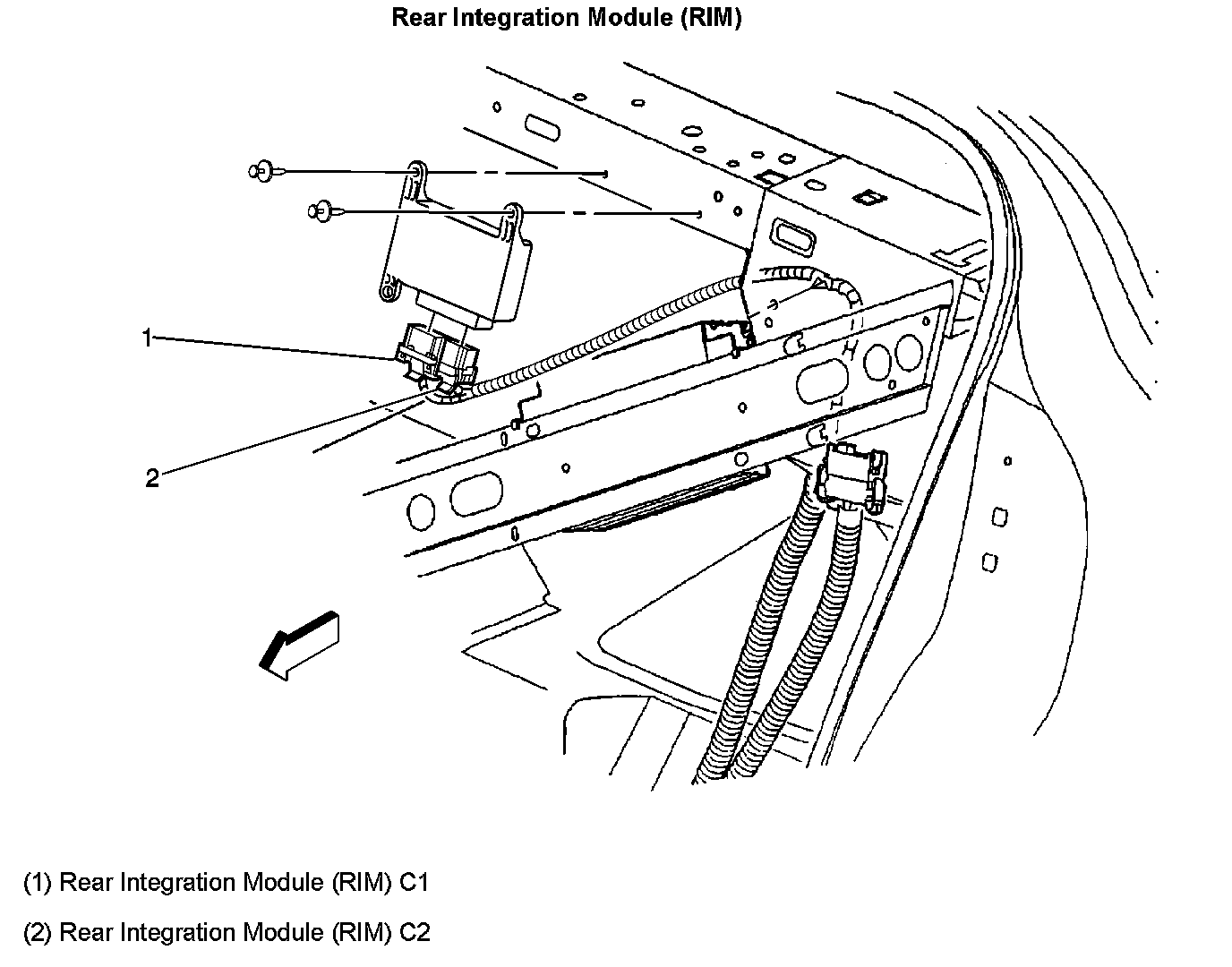 Rear Integration Module (RIM)

1

2

(1) Rear Integration Module (RIM) C1

(2) Rear Integration Module (RIM) C2