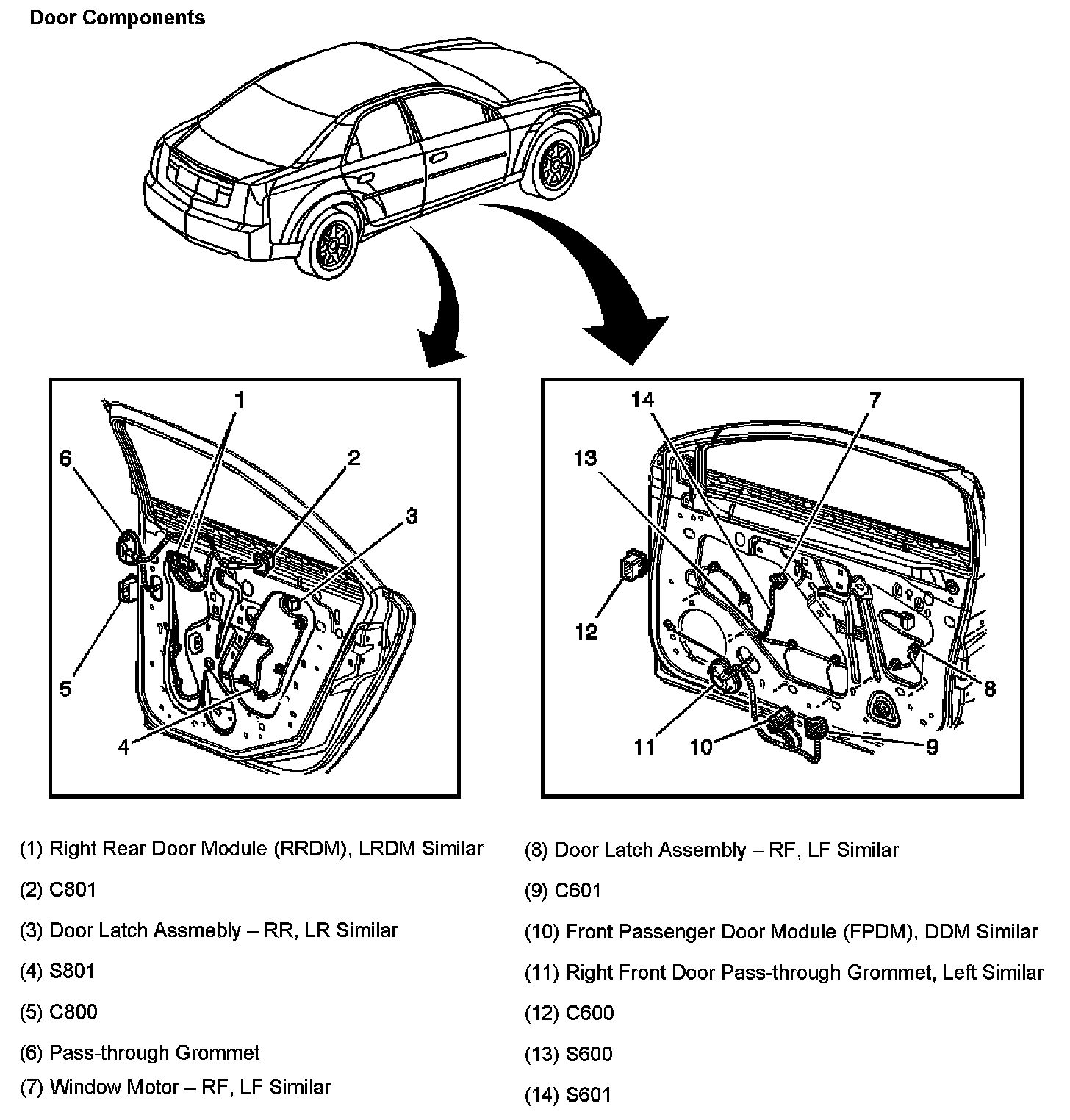 Door Components

1
6
2
3
5
4

14
7
13
12
8
11
10
9

(1) Right Rear Door Module (RRDM), LRDM Similar

(2) C801

(3) Door Latch Assmebly – RR, LR Similar

(4) S801

(5) C800

(6) Pass-through Grommet

(7) Window Motor – RF, LF Similar

(8) Door Latch Assembly – RF, LF Similar

(9) C601

(10) Front Passenger Door Module (FPDM), DDM Similar

(11) Right Front Door Pass-through Grommet, Left Similar

(12) C600

(13) S600

(14) S601