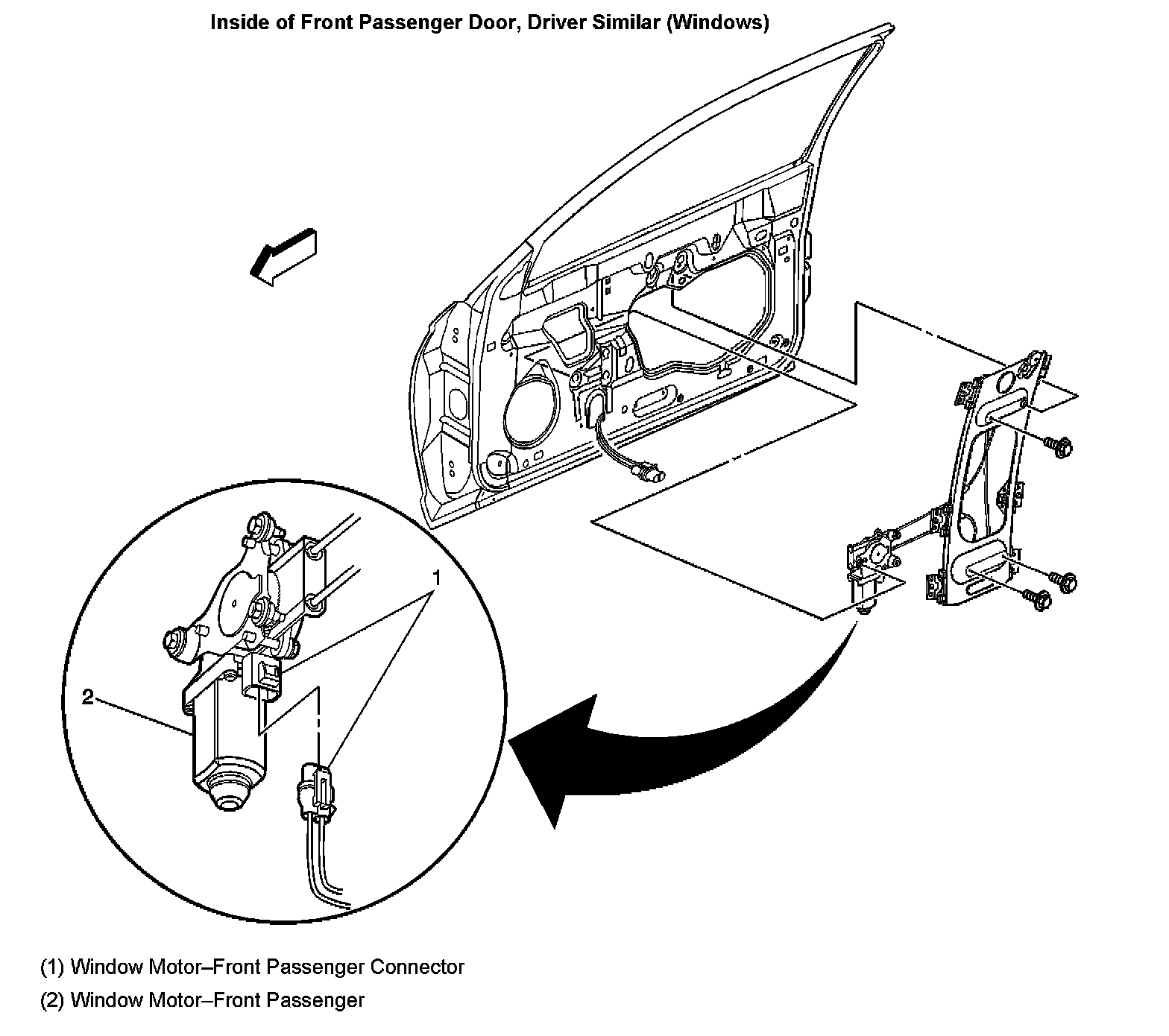 Inside of Front Passenger Door, Driver Similar (Windows)

1

2

(1) Window Motor–Front Passenger Connector

(2) Window Motor–Front Passenger