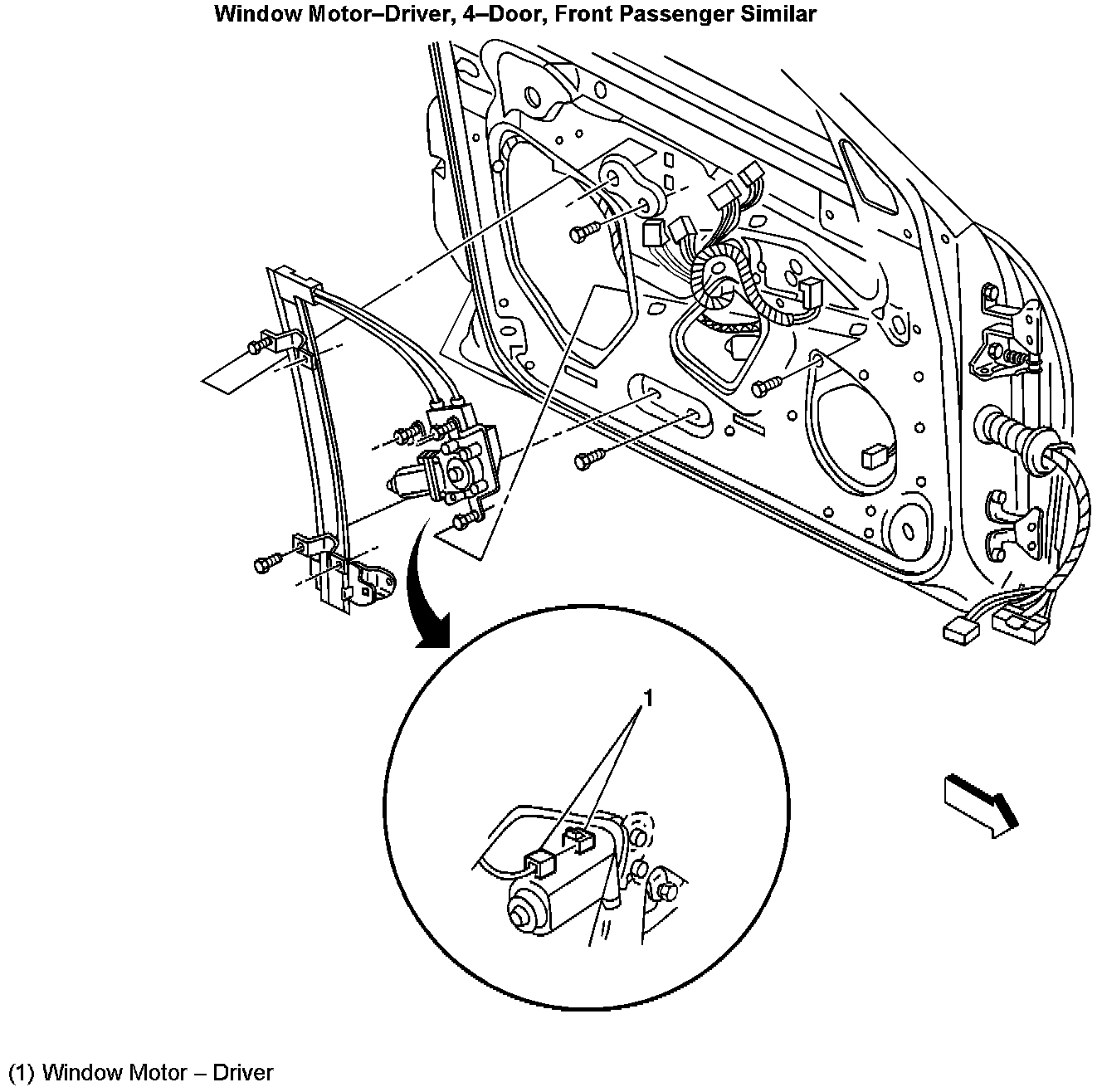 Window Motor–Driver, 4–Door, Front Passenger Similar

1

(1) Window Motor – Driver