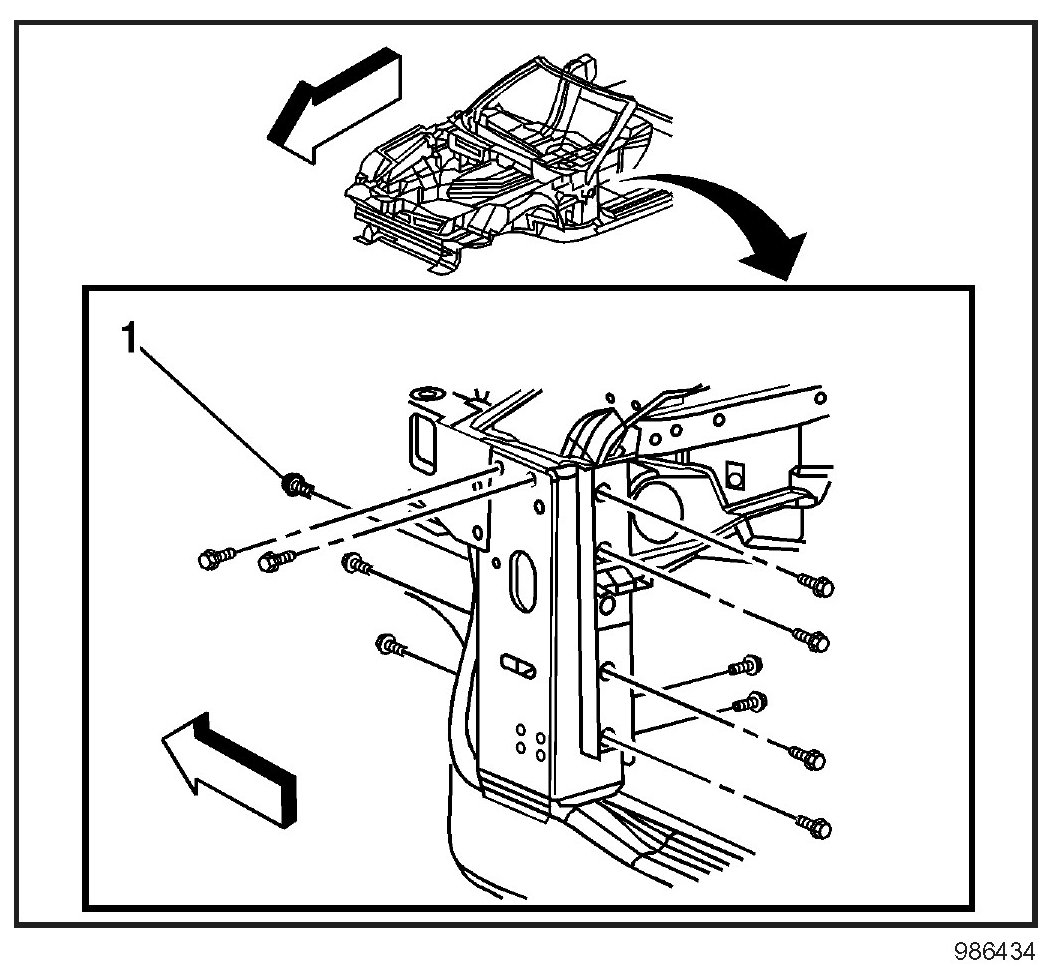 1

986434