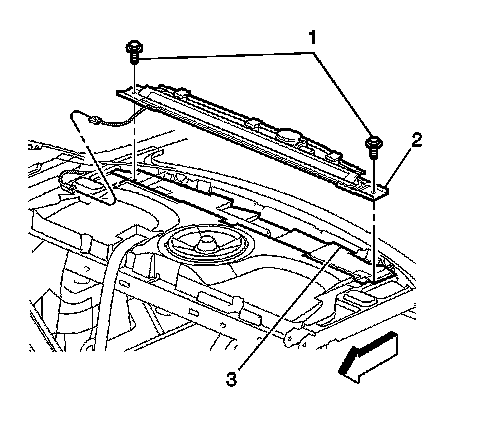 1
2
3