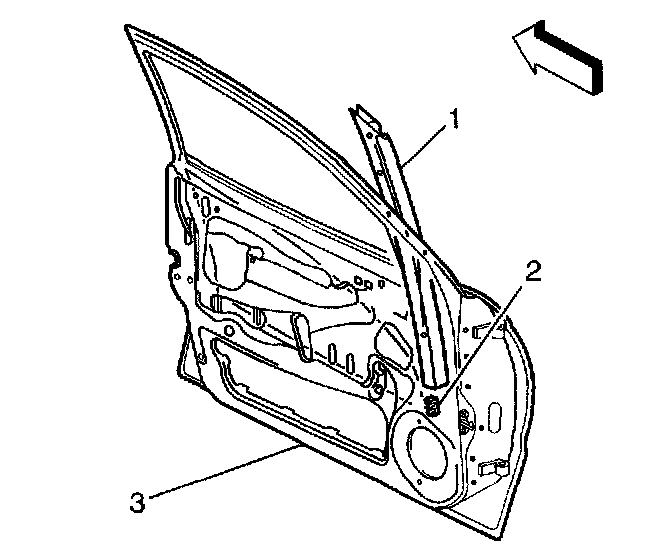 1
2
3