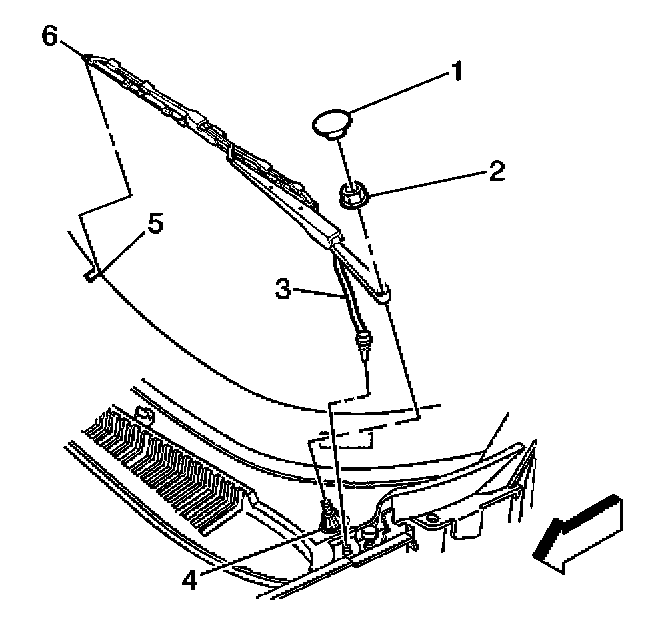 6
1
2
5
3
4