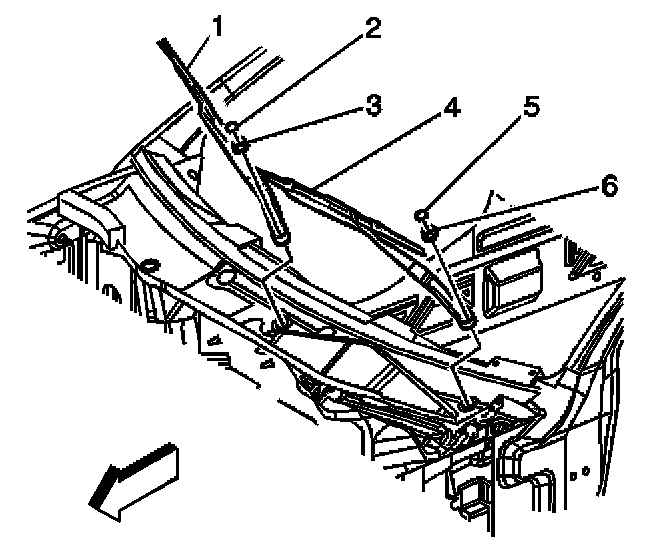 1
2
3
4
5
6