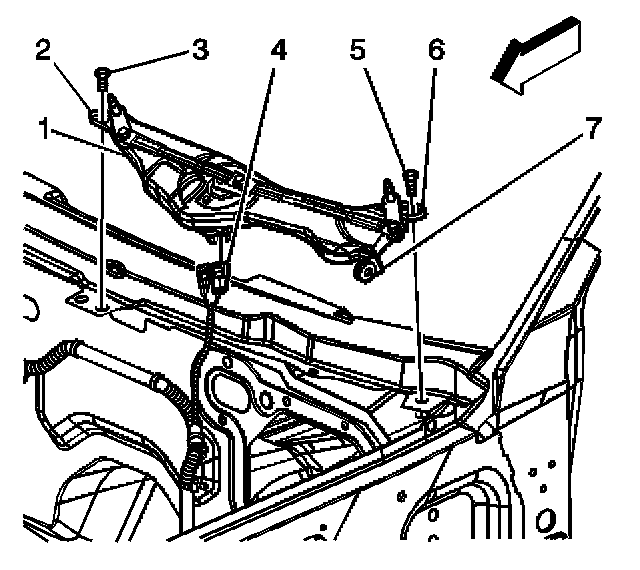 2
3
4
5
6
1
7