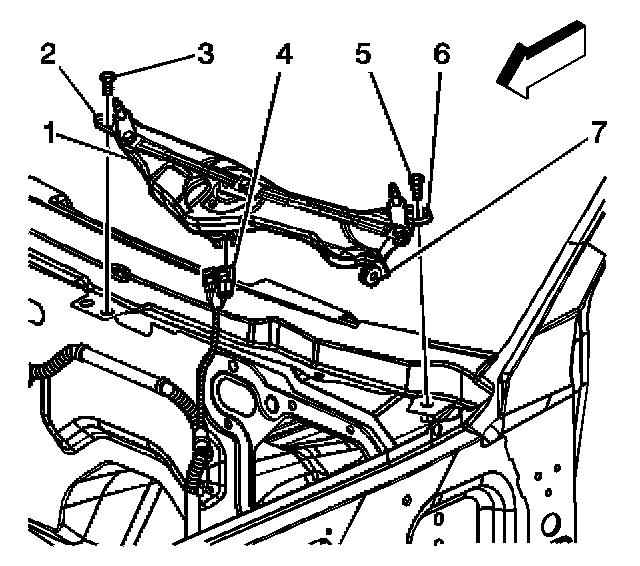 2
3
4
5
6
1
7