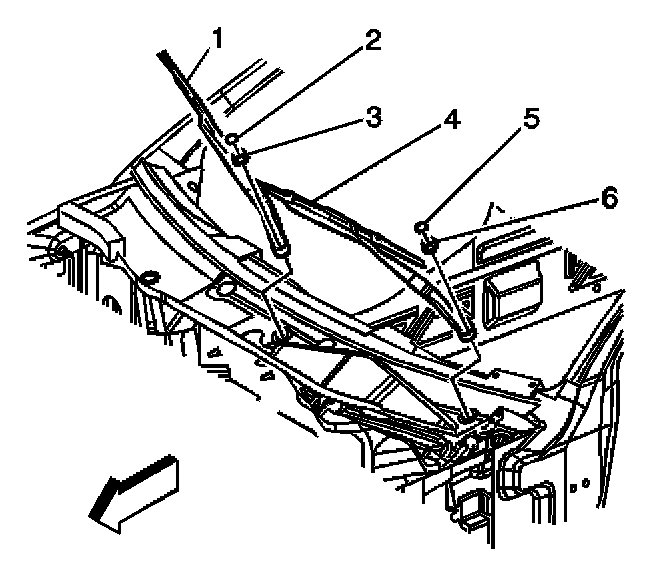 1
2
3
4
5
6