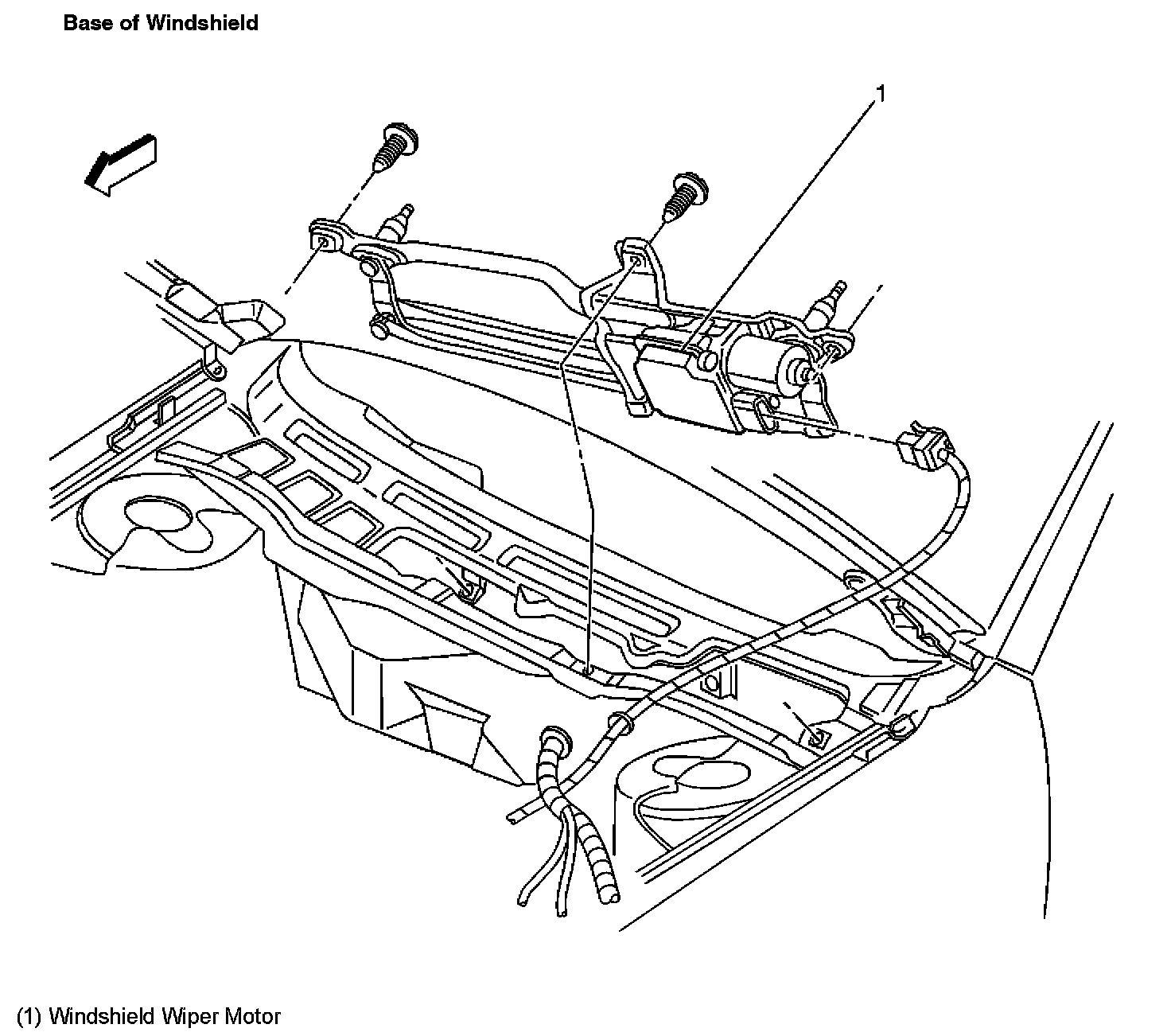 Base of Windshield

1

(1) Windshield Wiper Motor