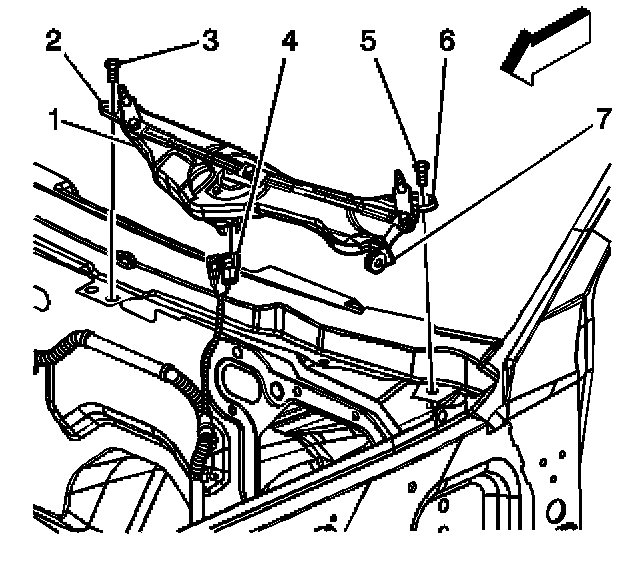 2
3
4
5
6
1
7