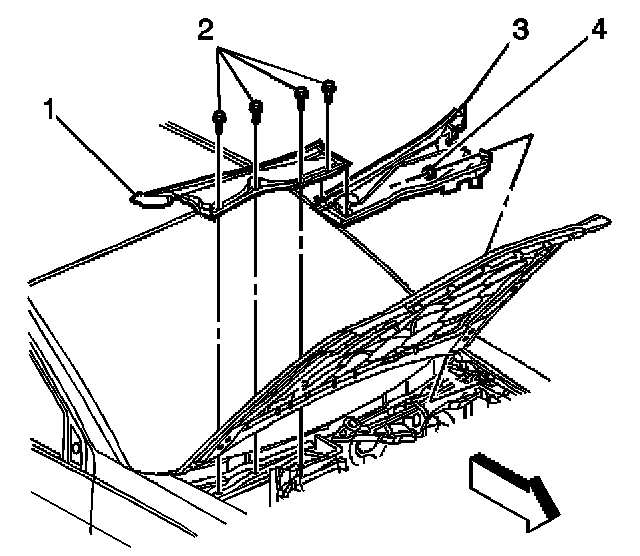 2
3
4
1